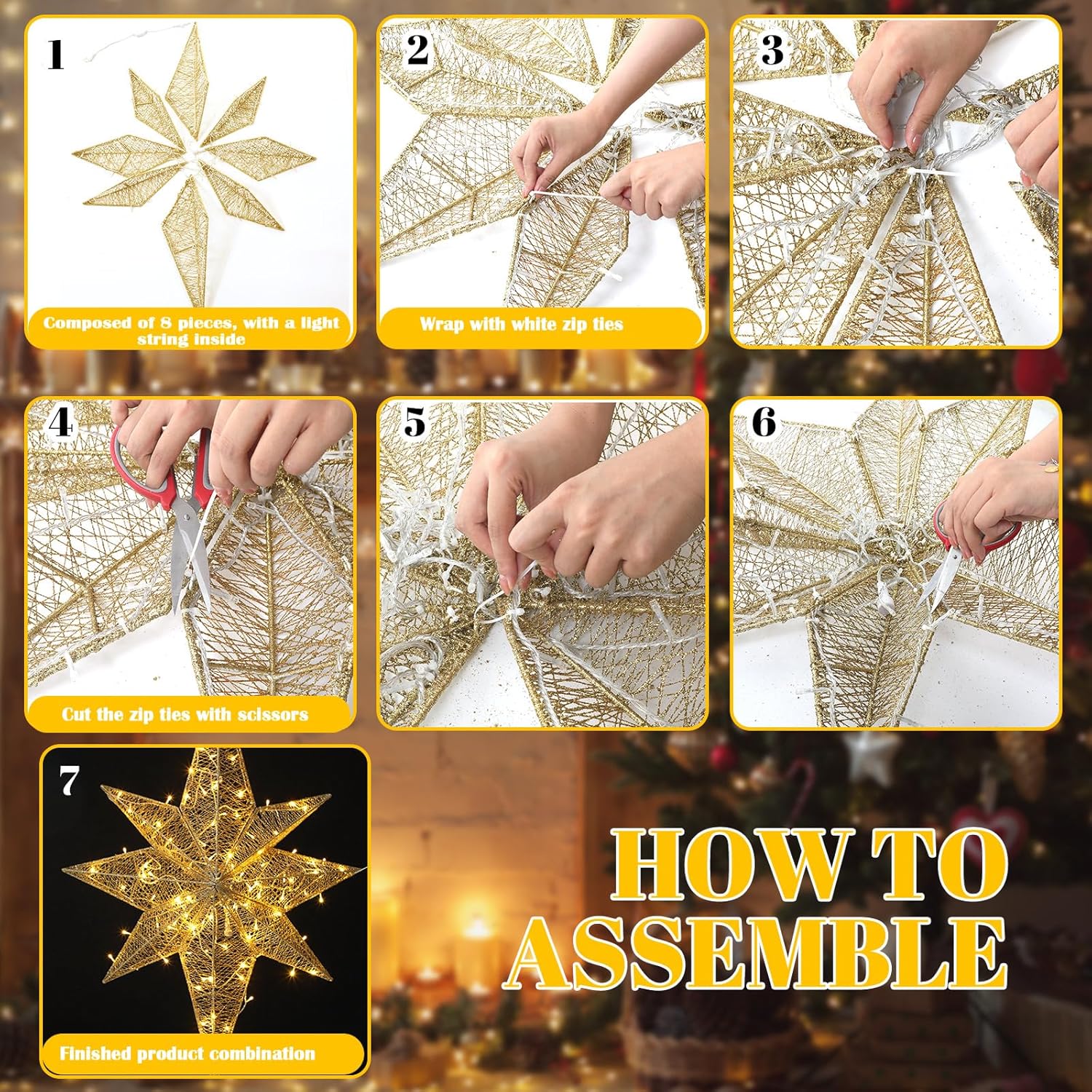 1

Composed of 8 pieces, with a light string inside

2

Wrap with white zip ties

3

4

Cut the zip ties with scissors

5

6

7

Finished product combination

HOW TO ASSEMBLE