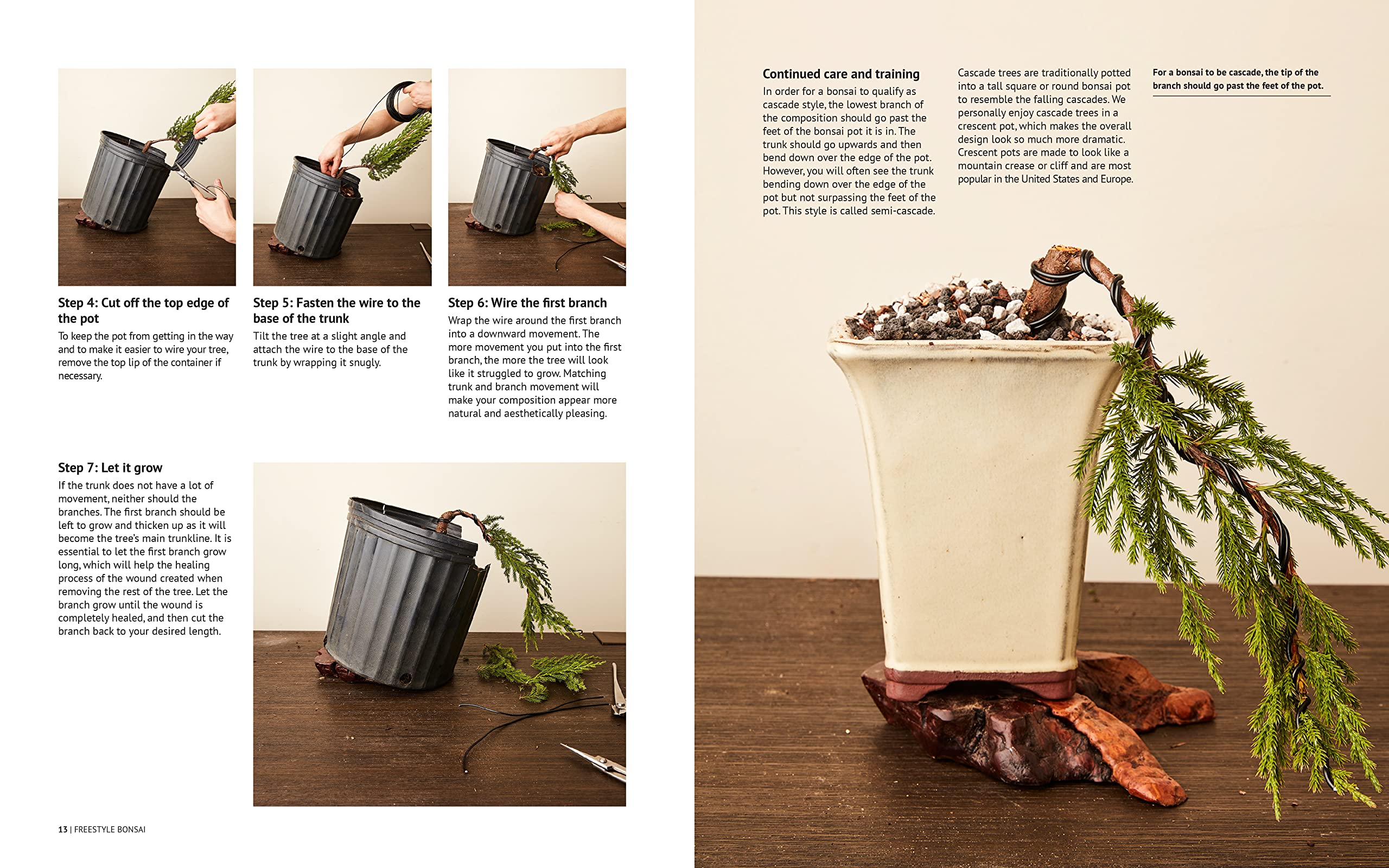 Step 4: Cut off the top edge of the pot
To keep the pot from getting in the way and to make it easier to wire your tree, remove the top lip of the container if necessary.

Step 5: Fasten the wire to the base of the trunk
Tilt the tree at a slight angle and attach the wire to the base of the trunk by wrapping it snugly.

Step 6: Wire the first branch
Wrap the wire around the first branch into a downward movement. The more movement you put into the first branch, the more the tree will look like it struggled to grow. Matching trunk and branch movement will make your composition appear more natural and aesthetically pleasing.

Step 7: Let it grow
If the trunk does not have a lot of movement, neither should the branches. The first branch should be left to grow and thicken up as it will become the tree's main trunkline. It is essential to let the first branch grow long, which will help the healing process of the wound created when removing the rest of the tree. Let the branch grow until the wound is completely healed, and then cut the branch back to your desired length.

13 | FREESTYLE BONSAI

Continued care and training
In order for a bonsai to qualify as cascade style, the lowest branch of the composition should go past the feet of the bonsai pot it is in. The trunk should go upwards and then bend down over the edge of the pot. However, you will often see the trunk bending down over the edge of the pot but not surpassing the feet of the pot. This style is called semi-cascade.

Cascade trees are traditionally potted into a tall square or round bonsai pot to resemble the falling cascades. We personally enjoy cascade trees in a crescent pot, which makes the overall design look so much more dramatic. Crescent pots are made to look like a mountain crease or cliff and are most popular in the United States and Europe.

For a bonsai to be cascade, the tip of the branch should go past the feet of the pot.