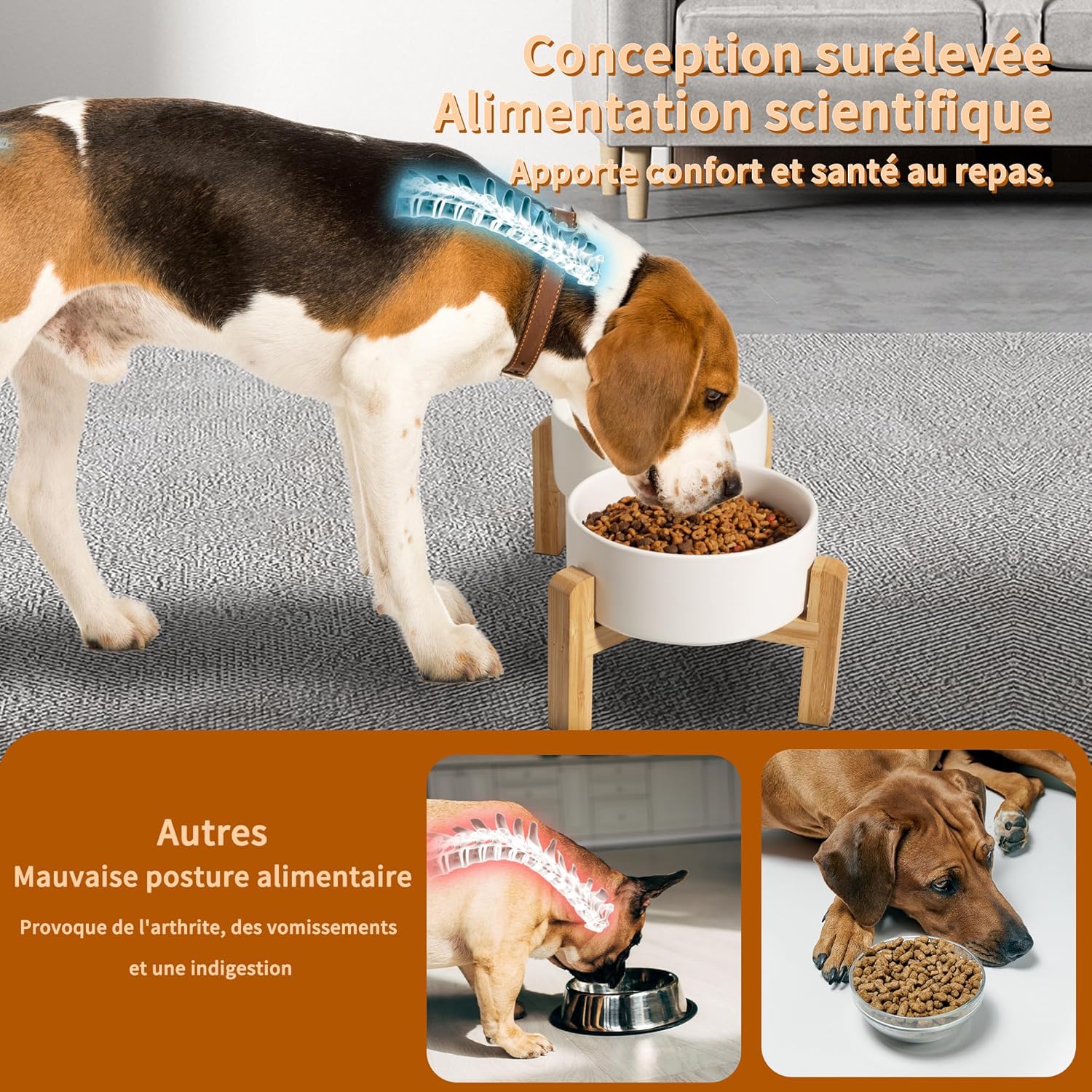 Conception surélevée
Alimentation scientifique
Apporte confort et santé au repas.

Autres
Mauvaise posture alimentaire
Provoque de l'arthrite, des vomissements et une indigestion