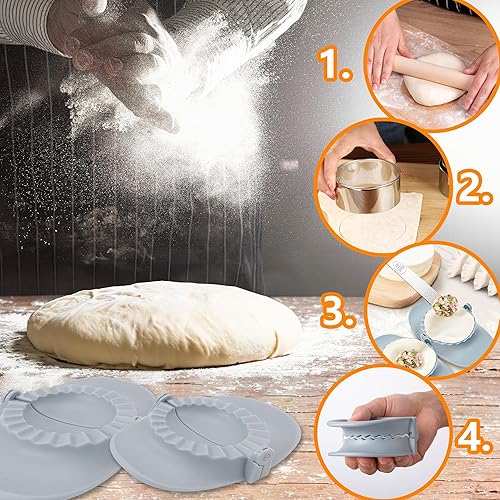 1.

2.

3.

4.