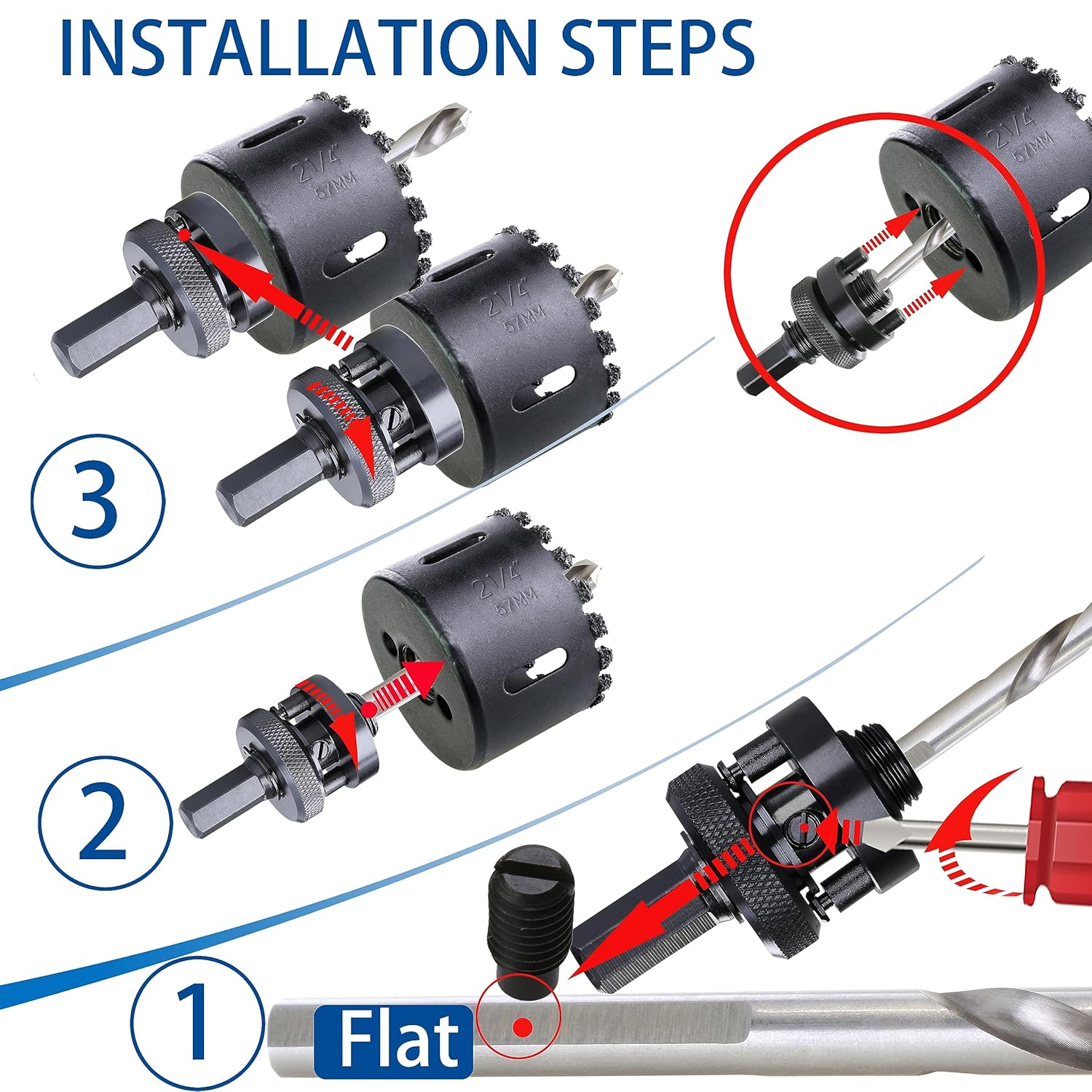 INSTALLATION STEPS

2 1/4"
57MM

2 1/4"
57MM

2 1/4"
57MM

3

2 1/4"
57MM

2

1

Flat