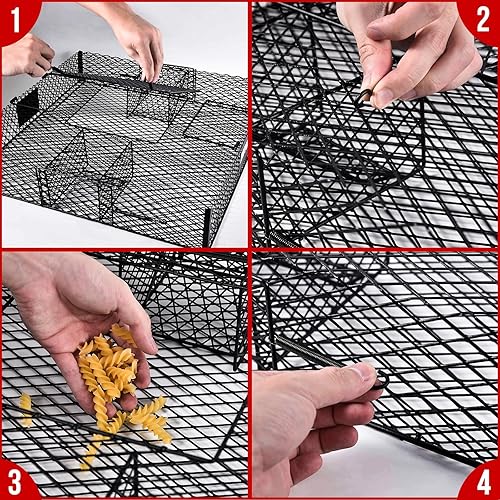 1
2
3
4