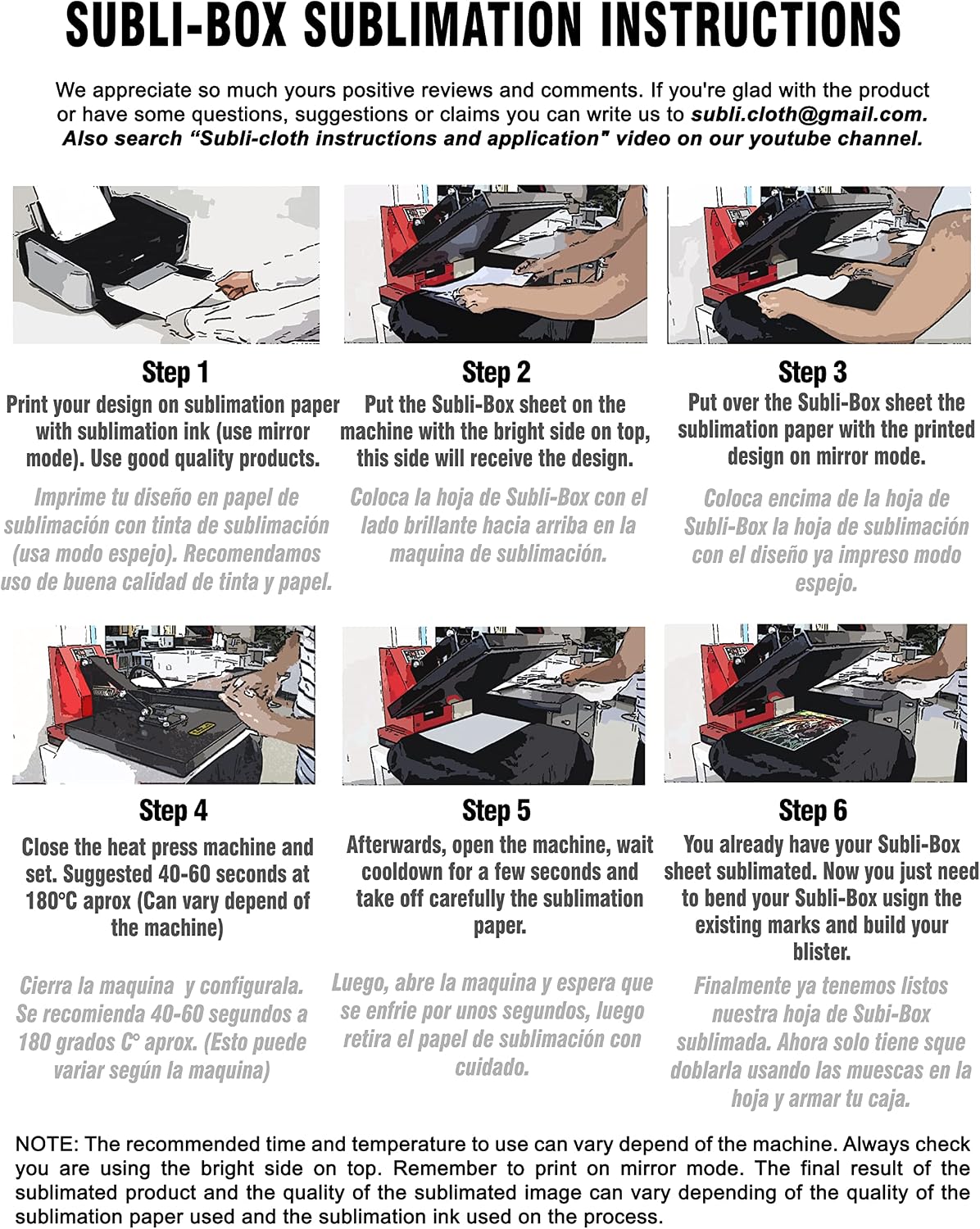 SUBLI-BOX SUBLIMATION INSTRUCTIONS

We appreciate so much yours positive reviews and comments. If you're glad with the product or have some questions, suggestions or claims you can write us to subli.cloth@gmail.com. Also search "Subli-cloth instructions and application" video on our youtube channel.

Step 1

Print your design on sublimation paper with sublimation ink (use mirror mode). Use good quality products.

Imprime tu diseño en papel de sublimación con tinta de sublimación (usa modo espejo). Recomendamos uso de buena calidad de tinta y papel.

Step 2

Put the Subli-Box sheet on the machine with the bright side on top, this side will receive the design.

Coloca la hoja de Subli-Box con el lado brillante hacia arriba en la maquina de sublimación.

Step 3

Put over the Subli-Box sheet the sublimation paper with the printed design on mirror mode.

Coloca encima de la hoja de Subli-Box la hoja de sublimación con el diseño ya impreso modo espejo.

Step 4

Close the heat press machine and set. Suggested 40-60 seconds at 180°C aprox (Can vary depend of the machine)

Cierra la maquina y configurala. Se recomienda 40-60 segundos a 180 grados C° aprox. (Esto puede variar según la maquina)

Step 5

Afterwards, open the machine, wait cooldown for a few seconds and take off carefully the sublimation paper.

Luego, abre la maquina y espera que se enfrie por unos segundos, luego retira el papel de sublimación con cuidado.

Step 6

You already have your Subli-Box sheet sublimated. Now you just need to bend your Subli-Box usign the existing marks and build your blister.

Finalmente ya tenemos listos nuestra hoja de Subi-Box sublimada. Ahora solo tiene sque doblarla usando las muescas en la hoja y armar tu caja.

NOTE: The recommended time and temperature to use can vary depend of the machine. Always check you are using the bright side on top. Remember to print on mirror mode. The final result of the sublimated product and the quality of the sublimated image can vary depending of the quality of the sublimation paper used and the sublimation ink used on the process.