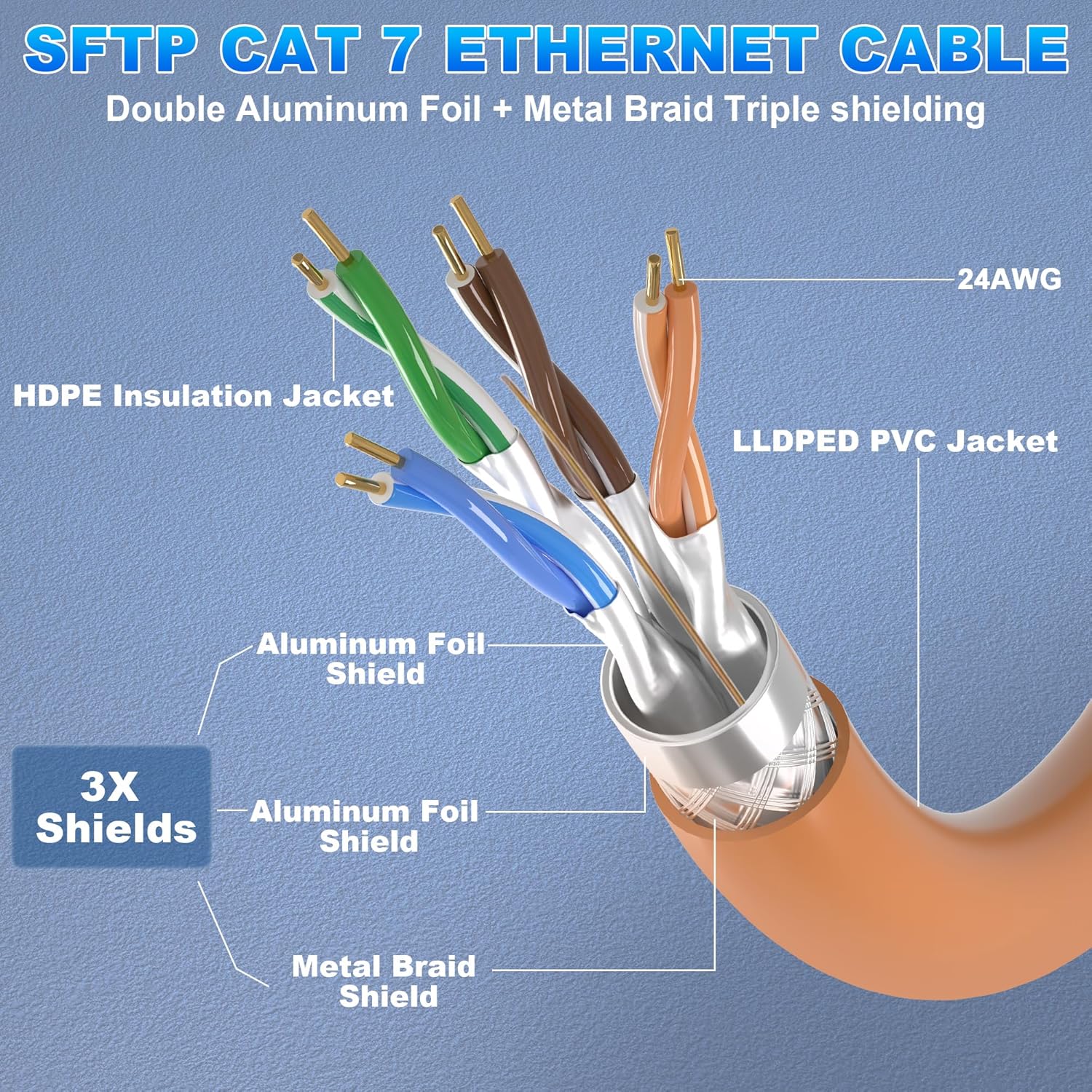 SFTP CAT 7 ETHERNET CABLE
Double Aluminum Foil + Metal Braid Triple shielding

24AWG

HDPE Insulation Jacket

LLDPED PVC Jacket

Aluminum Foil Shield

3X Shields

Aluminum Foil Shield

Metal Braid Shield