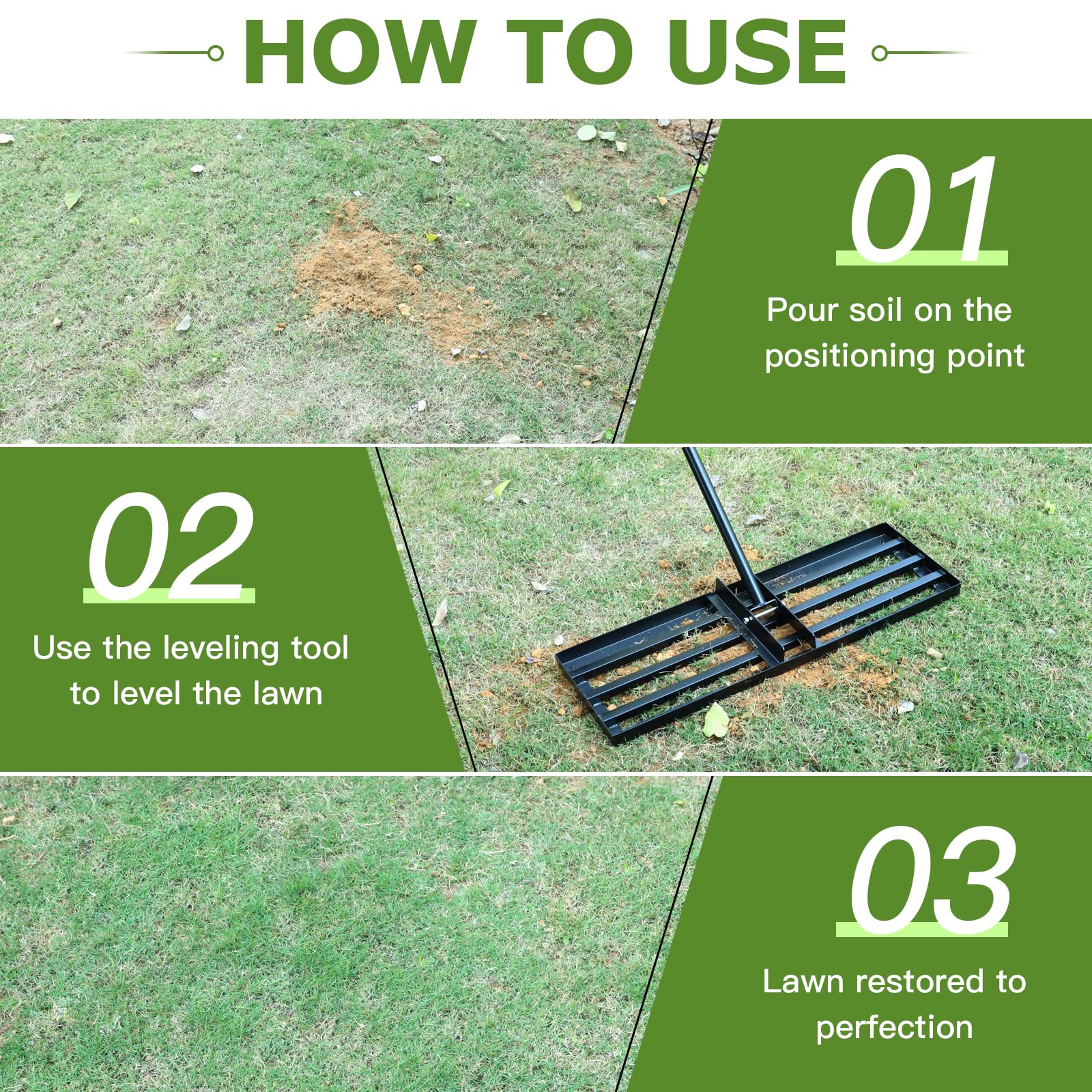 HOW TO USE

01

Pour soil on the positioning point

02

Use the leveling tool to level the lawn

03

Lawn restored to perfection