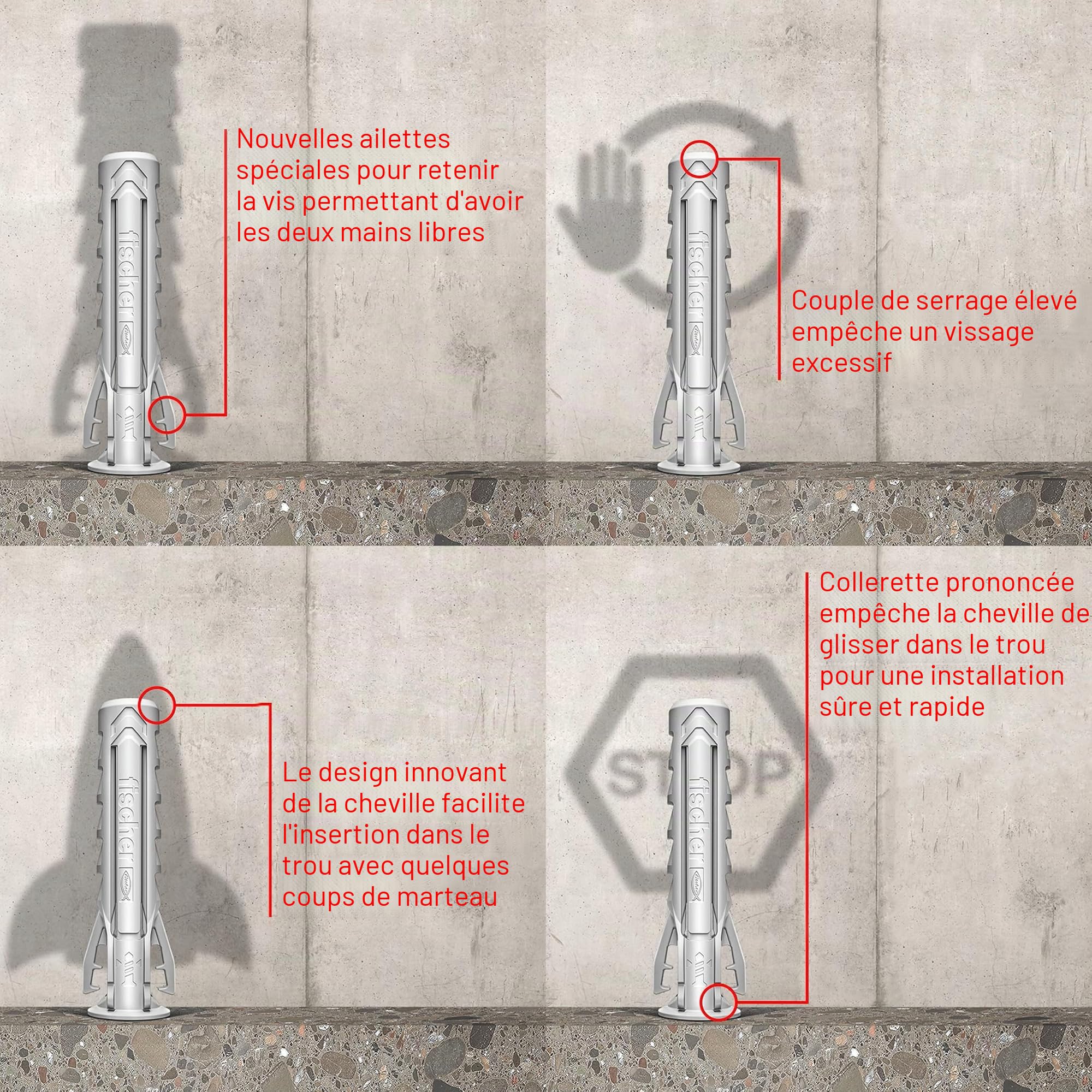 fischer

Nouvelles ailettes spéciales pour retenir la vis permettant d'avoir les deux mains libres

fischer

Couple de serrage élevé empêche un vissage excessif

fischer

Le design innovant de la cheville facilite l'insertion dans le trou avec quelques coups de marteau

STOP

fischer

Collerette prononcée empêche la cheville de glisser dans le trou pour une installation sûre et rapide