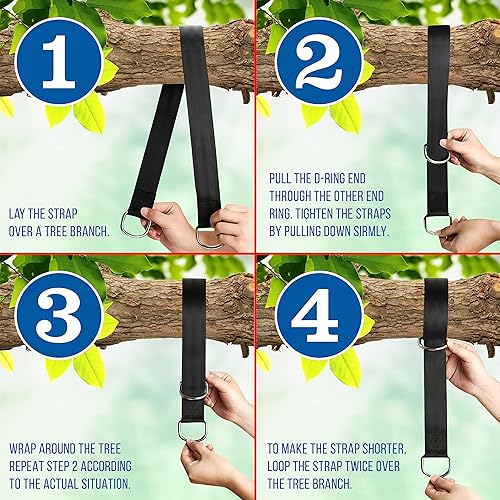 1

LAY THE STRAP OVER A TREE BRANCH.

2

PULL THE D-RING END THROUGH THE OTHER END RING. TIGHTEN THE STRAPS BY PULLING DOWN SIRMLY.

3

WRAP AROUND THE TREE REPEAT STEP 2 ACCORDING TO THE ACTUAL SITUATION.

4

TO MAKE THE STRAP SHORTER, LOOP THE STRAP TWICE OVER THE TREE BRANCH.