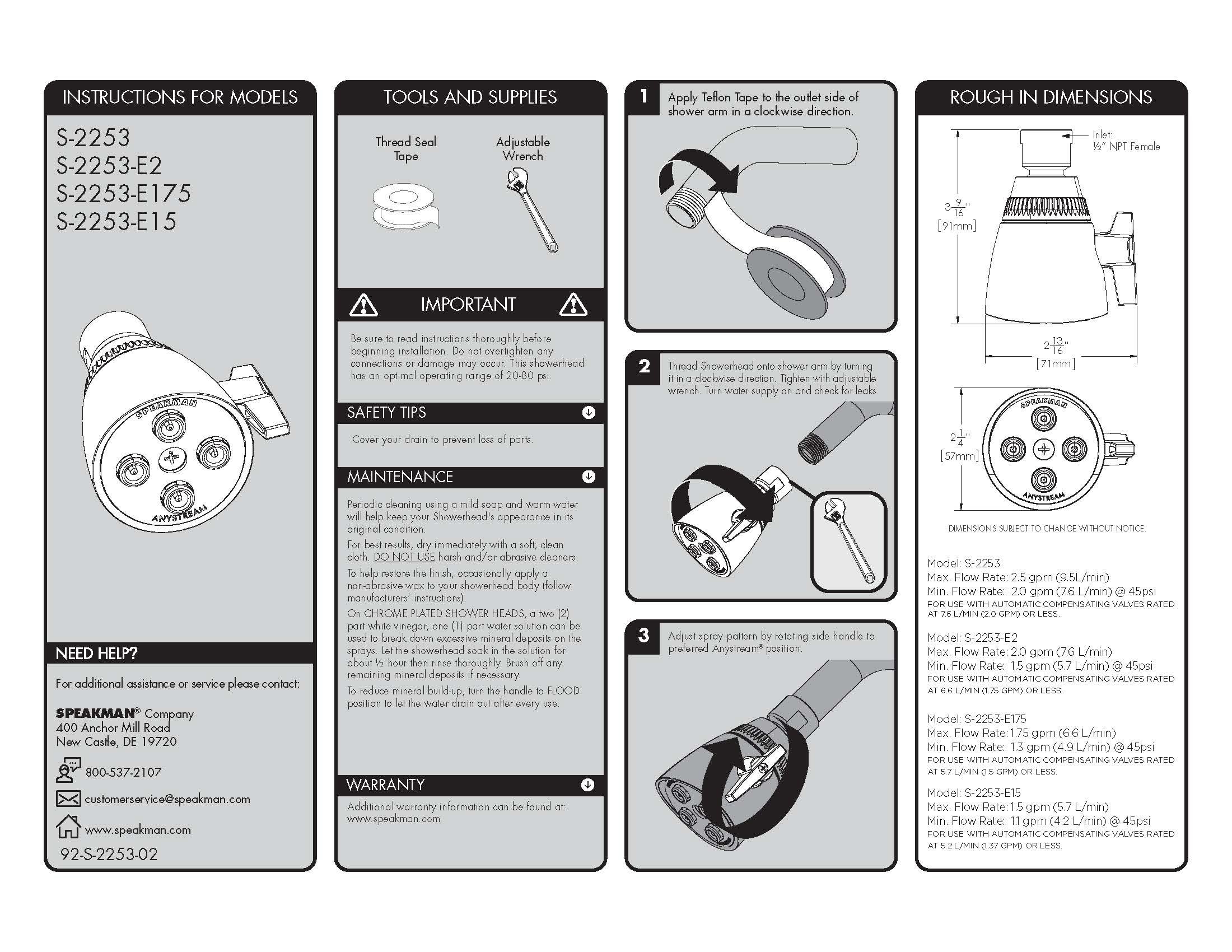 INSTRUCTIONS FOR MODELS

S-2253
S-2253-E2
S-2253-E175
S-2253-E15

SPEAKMAN
ANYSTREAM

NEED HELP?

For additional assistance or service please contact:

SPEAKMAN® Company
400 Anchor Mill Road
New Castle, DE 19720

800-537-2107

customerservice@speakman.com

www.speakman.com

92-S-2253-02

TOOLS AND SUPPLIES

Thread Seal Tape

Adjustable Wrench

IMPORTANT

Be sure to read instructions thoroughly before beginning installation. Do not overtighten any connections or damage may occur. This showerhead has an optimal operating range of 20-80 psi.

SAFETY TIPS

Cover your drain to prevent loss of parts.

MAINTENANCE

Periodic cleaning using a mild soap and warm water will help keep your Showerhead's appearance in its original condition.

For best results, dry immediately with a soft, clean cloth. DO NOT USE harsh and/or abrasive cleaners.

To help restore the finish, occasionally apply a non-abrasive wax to your showerhead body (follow manufacturers' instructions).

On CHROME PLATED SHOWER HEADS, a two (2) part white vinegar, one (1) part water solution can be used to break down excessive mineral deposits on the sprays. Let the showerhead soak in the solution for about ½ hour then rinse thoroughly. Brush off any remaining mineral deposits if necessary.

To reduce mineral build-up, turn the handle to FLOOD position to let the water drain out after every use.

WARRANTY

Additional warranty information can be found at: www.speakman.com

1 Apply Teflon Tape to the outlet side of shower arm in a clockwise direction.

2 Thread Showerhead onto shower arm by turning it in a clockwise direction. Tighten with adjustable wrench. Turn water supply on and check for leaks.

3 Adjust spray pattern by rotating side handle to preferred Anystream® position.

ROUGH IN DIMENSIONS

Inlet:
½" NPT Female

$3\frac{9}{16}$"
[91mm]

$2\frac{13}{16}$"
[71mm]

$2\frac{1}{4}$"
[57mm]

SPEAKMAN
ANYSTREAM

DIMENSIONS SUBJECT TO CHANGE WITHOUT NOTICE.

Model: S-2253
Max. Flow Rate: 2.5 gpm (9.5L/min)
Min. Flow Rate: 2.0 gpm (7.6 L/min) @ 45psi
FOR USE WITH AUTOMATIC COMPENSATING VALVES RATED AT 7.6 L/MIN (2.0 GPM) OR LESS.

Model: S-2253-E2
Max. Flow Rate: 2.0 gpm (7.6 L/min)
Min. Flow Rate: 1.5 gpm (5.7 L/min) @ 45psi
FOR USE WITH AUTOMATIC COMPENSATING VALVES RATED AT 6.6 L/MIN (1.75 GPM) OR LESS.

Model: S-2253-E175
Max. Flow Rate: 1.75 gpm (6.6 L/min)
Min. Flow Rate: 1.3 gpm (4.9 L/min) @ 45psi
FOR USE WITH AUTOMATIC COMPENSATING VALVES RATED AT 5.7 L/MIN (1.5 GPM) OR LESS.

Model: S-2253-E15
Max. Flow Rate: 1.5 gpm (5.7 L/min)
Min. Flow Rate: 1.1 gpm (4.2 L/min) @ 45psi
FOR USE WITH AUTOMATIC COMPENSATING VALVES RATED AT 5.2 L/MIN (1.37 GPM) OR LESS.