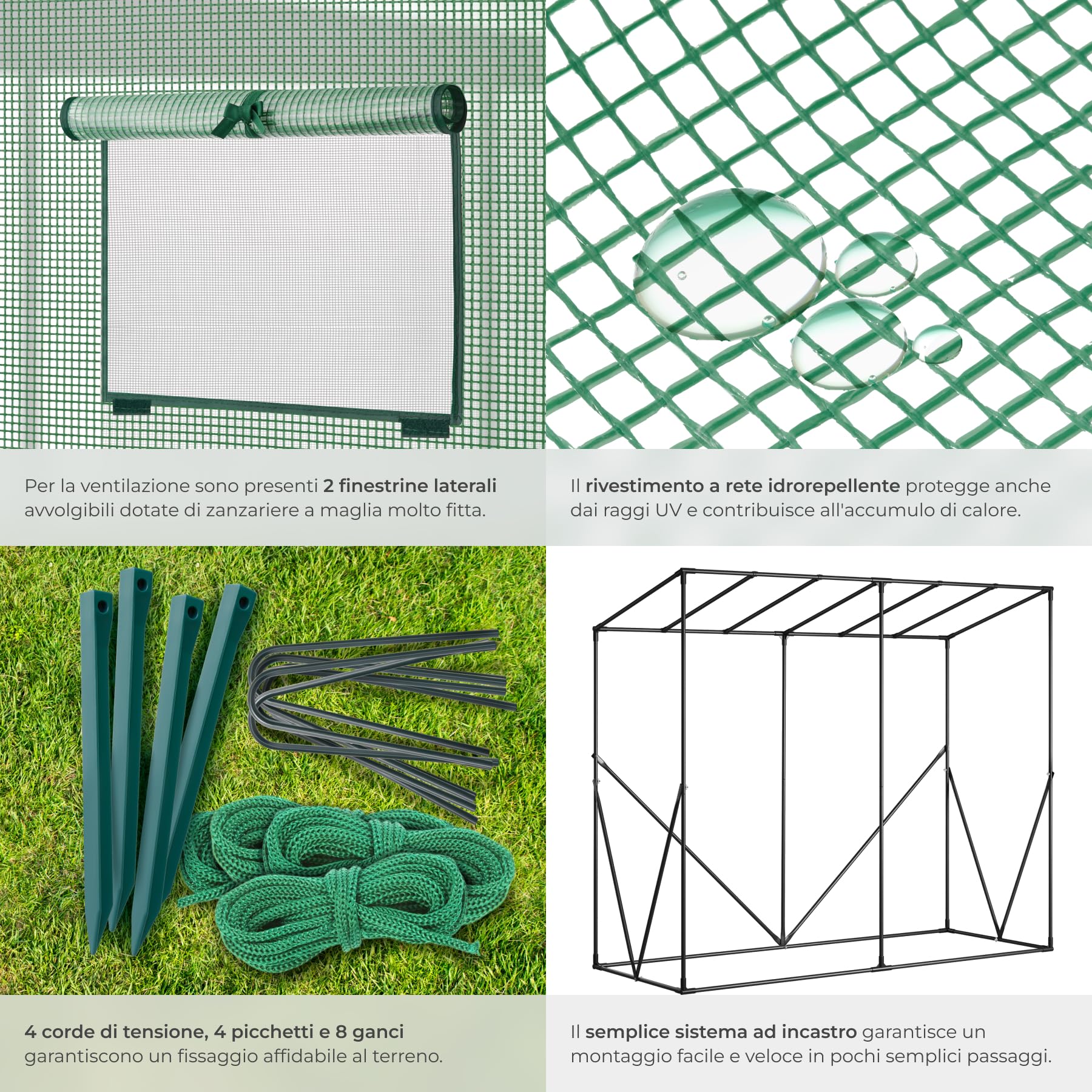 Per la ventilazione sono presenti 2 finestrine laterali avvolgibili dotate di zanzariere a maglia molto fitta.

Il rivestimento a rete idrorepellente protegge anche dai raggi UV e contribuisce all'accumulo di calore.

4 corde di tensione, 4 picchetti e 8 ganci garantiscono un fissaggio affidabile al terreno.

Il semplice sistema ad incastro garantisce un montaggio facile e veloce in pochi semplici passaggi.