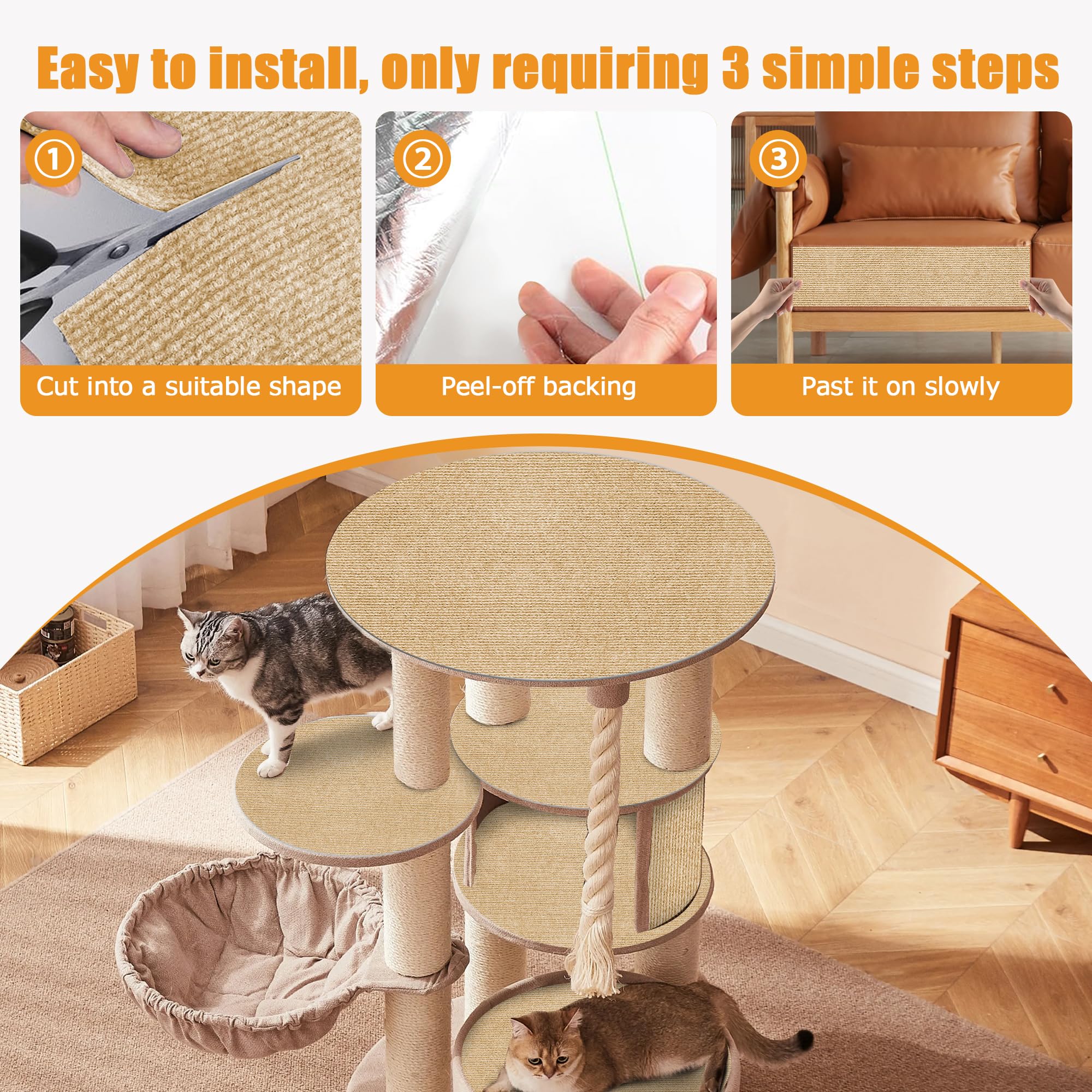 Easy to install, only requiring 3 simple steps

①
Cut into a suitable shape

②
Peel-off backing

③
Past it on slowly