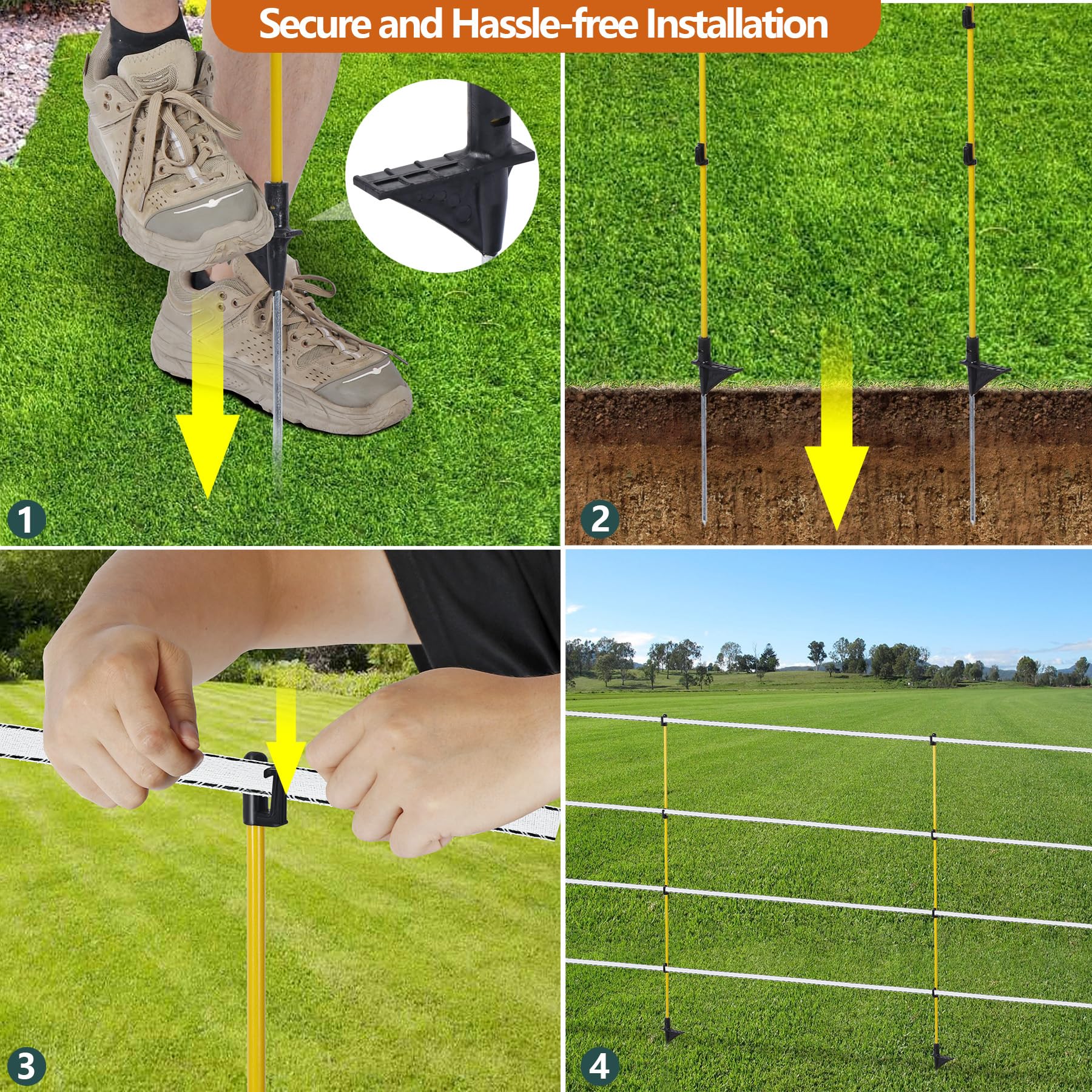 Secure and Hassle-free Installation

1

2

3

4