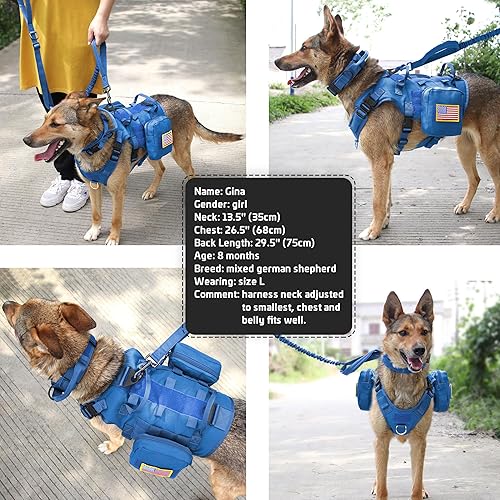 Name: Gina
Gender: girl
Neck: 13.5" (35cm)
Chest: 26.5" (68cm)
Back Length: 29.5" (75cm)
Age: 8 months
Breed: mixed german shepherd
Wearing: size L
Comment: harness neck adjusted to smallest, chest and belly fits well.