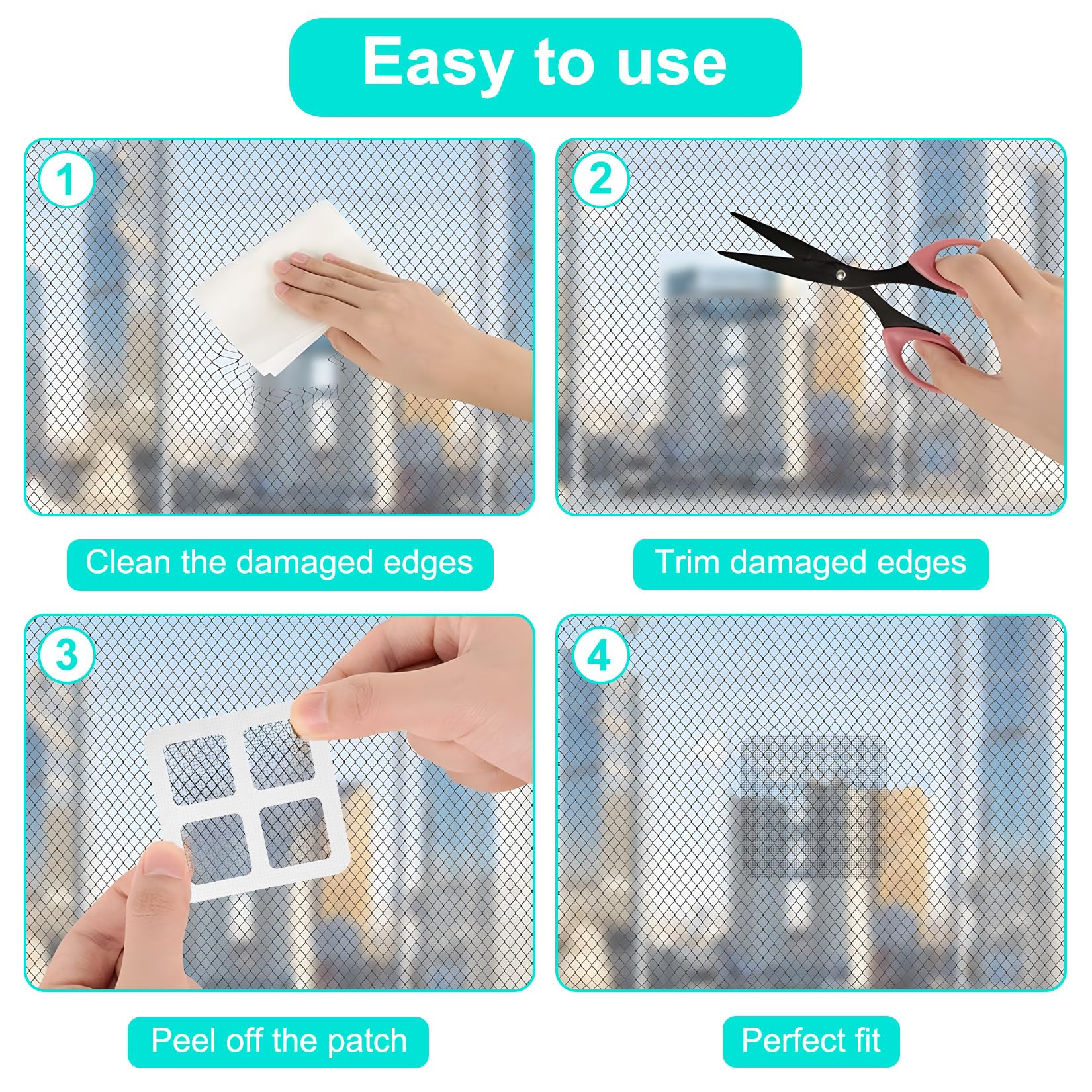 Easy to use

1

Clean the damaged edges

2

Trim damaged edges

3

Peel off the patch

4

Perfect fit