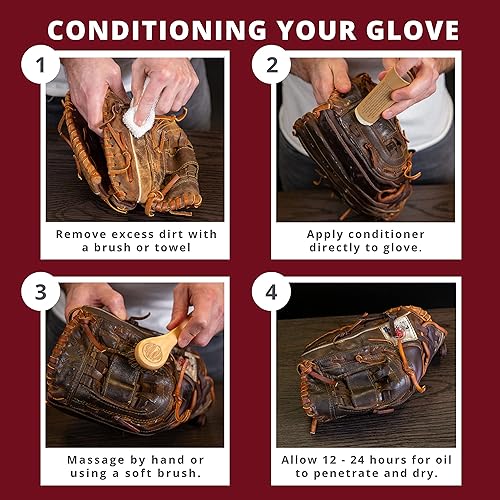 CONDITIONING YOUR GLOVE

1

Remove excess dirt with a brush or towel

2

Apply conditioner directly to glove.

3

Massage by hand or using a soft brush.

4

Allow 12 - 24 hours for oil to penetrate and dry.