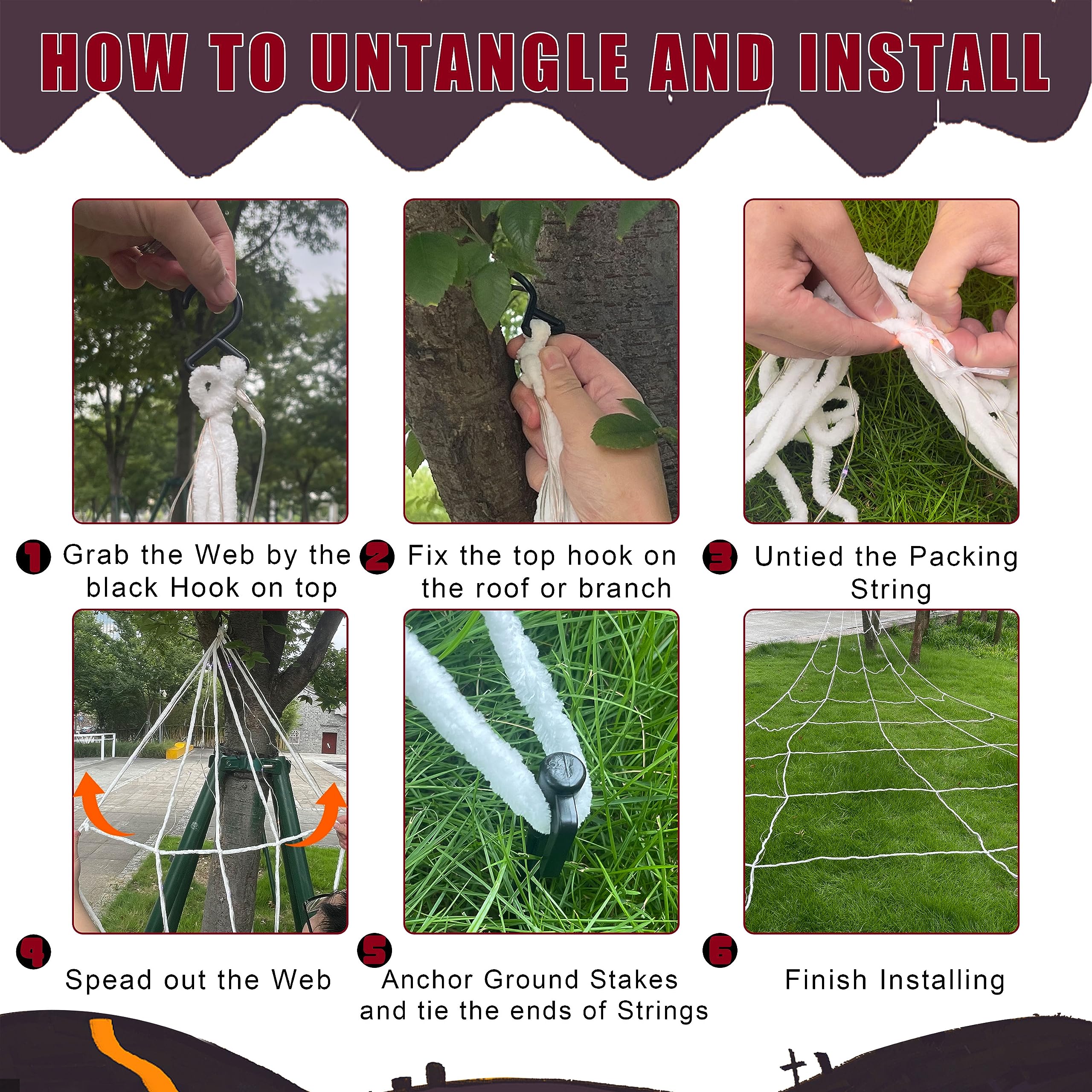 HOW TO UNTANGLE AND INSTALL

1 Grab the Web by the black Hook on top

2 Fix the top hook on the roof or branch

3 Untied the Packing String

4 Spead out the Web

5 Anchor Ground Stakes and tie the ends of Strings

6 Finish Installing