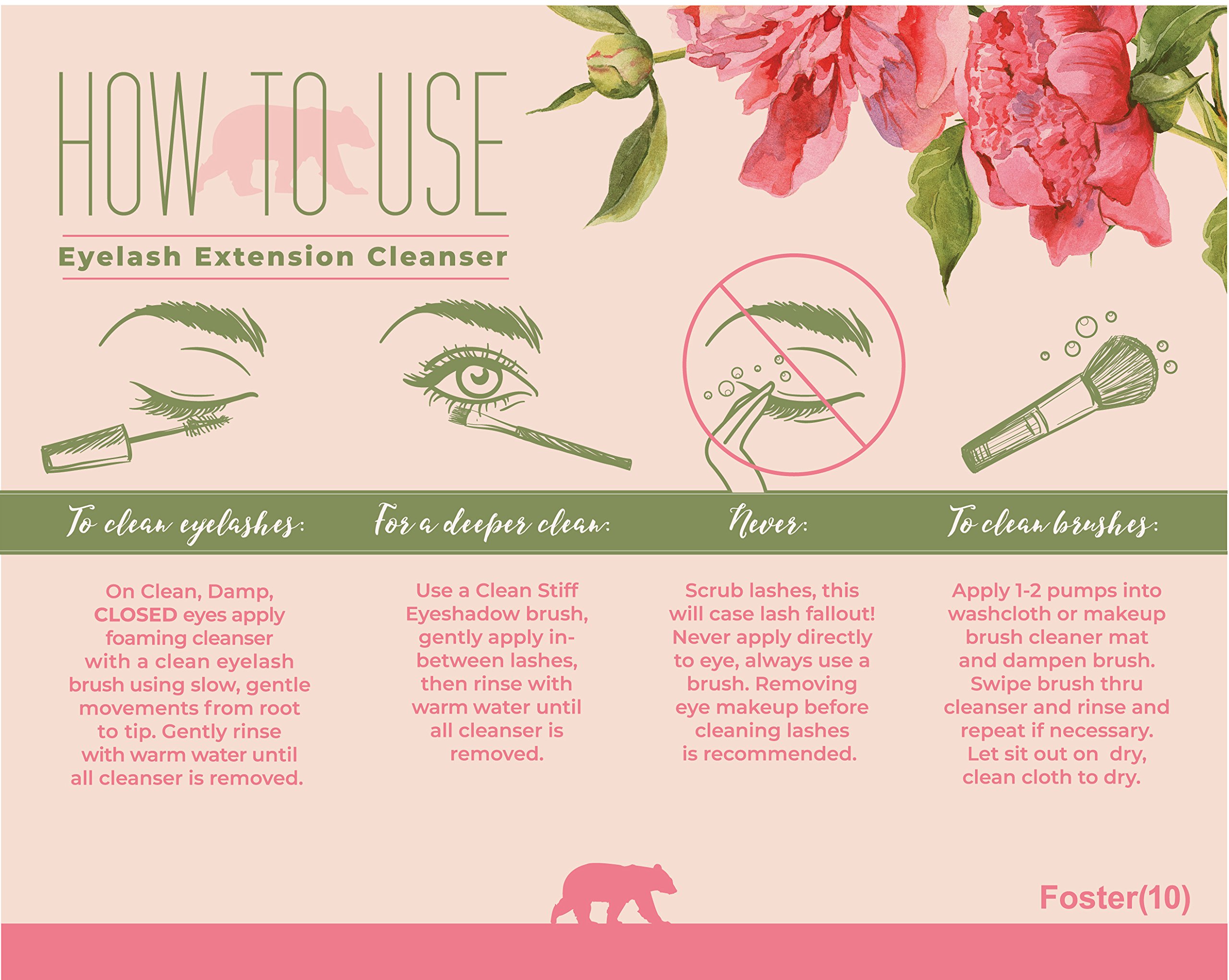 HOW TO USE

Eyelash Extension Cleanser

To clean eyelashes:

On Clean, Damp, CLOSED eyes apply foaming cleanser with a clean eyelash brush using slow, gentle movements from root to tip. Gently rinse with warm water until all cleanser is removed.

For a deeper clean:

Use a Clean Stiff Eyeshadow brush, gently apply in-between lashes, then rinse with warm water until all cleanser is removed.

Never:

Scrub lashes, this will case lash fallout! Never apply directly to eye, always use a brush. Removing eye makeup before cleaning lashes is recommended.

To clean brushes:

Apply 1-2 pumps into washcloth or makeup brush cleaner mat and dampen brush. Swipe brush thru cleanser and rinse and repeat if necessary. Let sit out on dry, clean cloth to dry.

Foster(10)