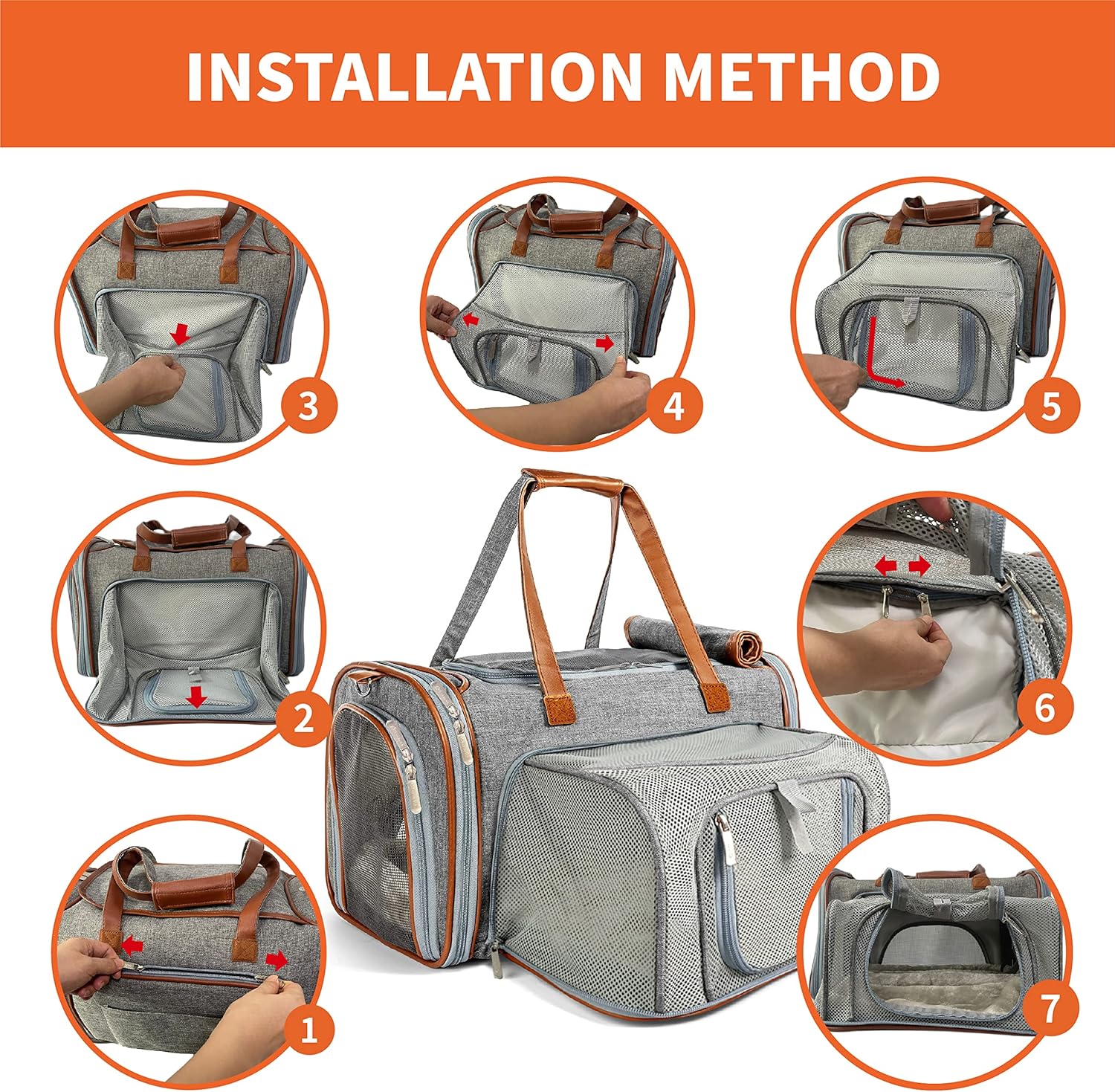 INSTALLATION METHOD

3

4

5

2

6

1

7