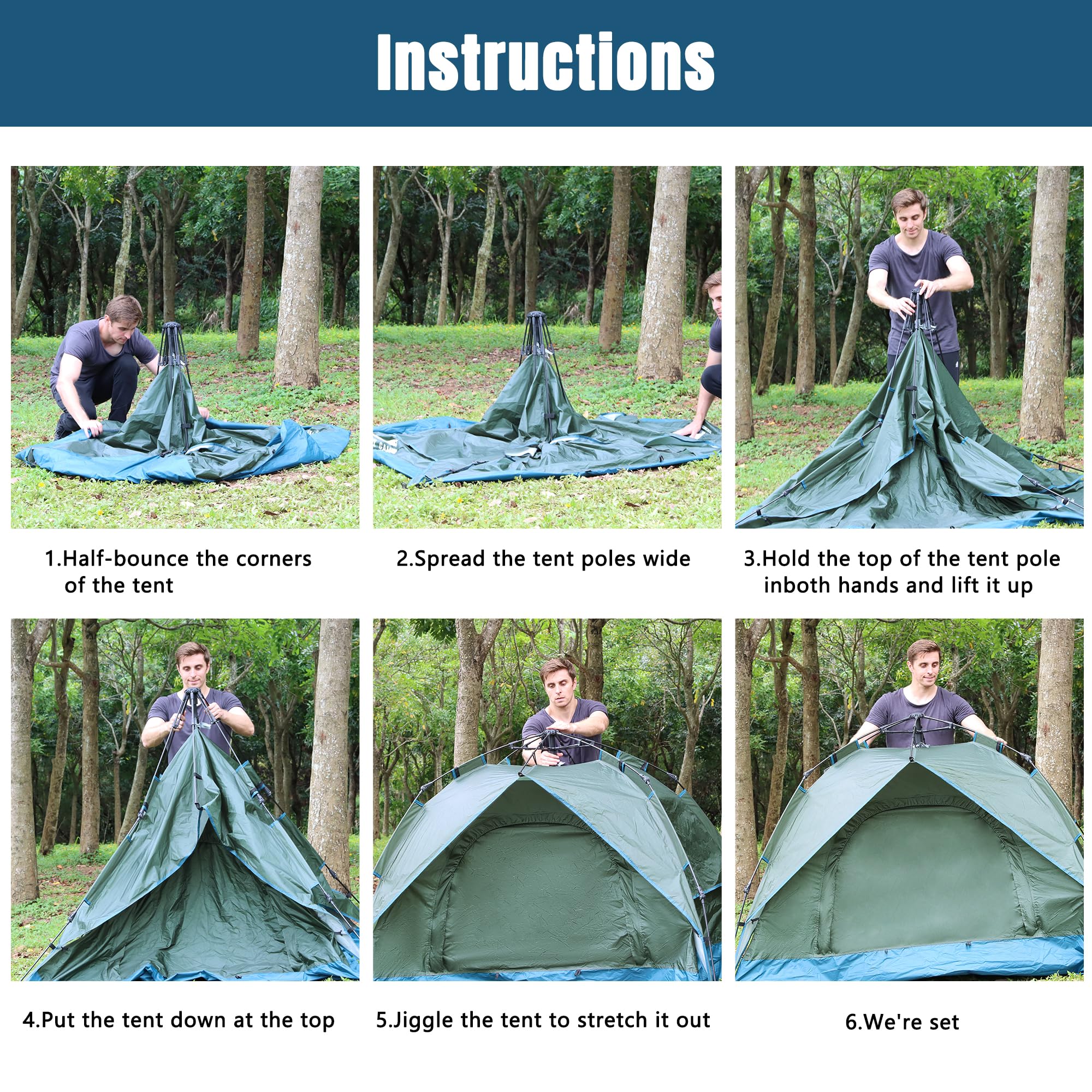 Instructions

1.Half-bounce the corners of the tent

2.Spread the tent poles wide

3.Hold the top of the tent pole inboth hands and lift it up

4.Put the tent down at the top

5.Jiggle the tent to stretch it out

6.We're set