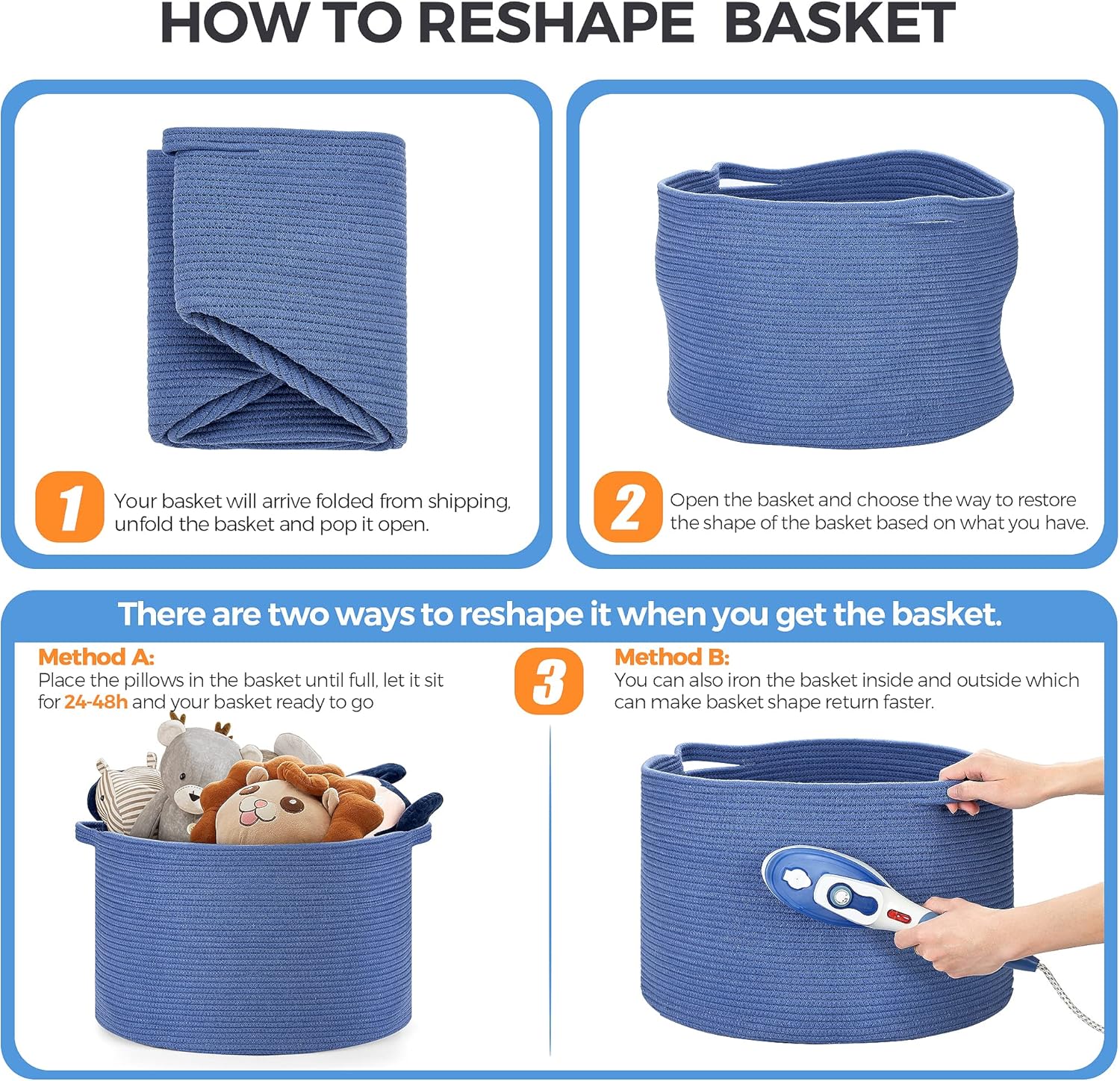 HOW TO RESHAPE BASKET

1 Your basket will arrive folded from shipping, unfold the basket and pop it open.

2 Open the basket and choose the way to restore the shape of the basket based on what you have.

There are two ways to reshape it when you get the basket.

Method A:
Place the pillows in the basket until full, let it sit for 24-48h and your basket ready to go

3

Method B:
You can also iron the basket inside and outside which can make basket shape return faster.