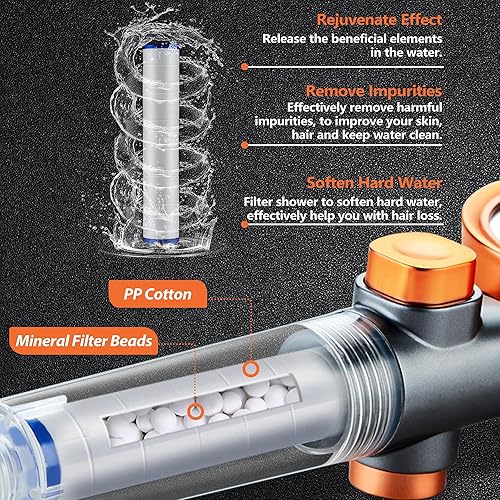 Rejuvenate Effect
Release the beneficial elements in the water.

Remove Impurities
Effectively remove harmful impurities, to improve your skin, hair and keep water clean.

Soften Hard Water
Filter shower to soften hard water, effectively help you with hair loss.

PP Cotton

Mineral Filter Beads