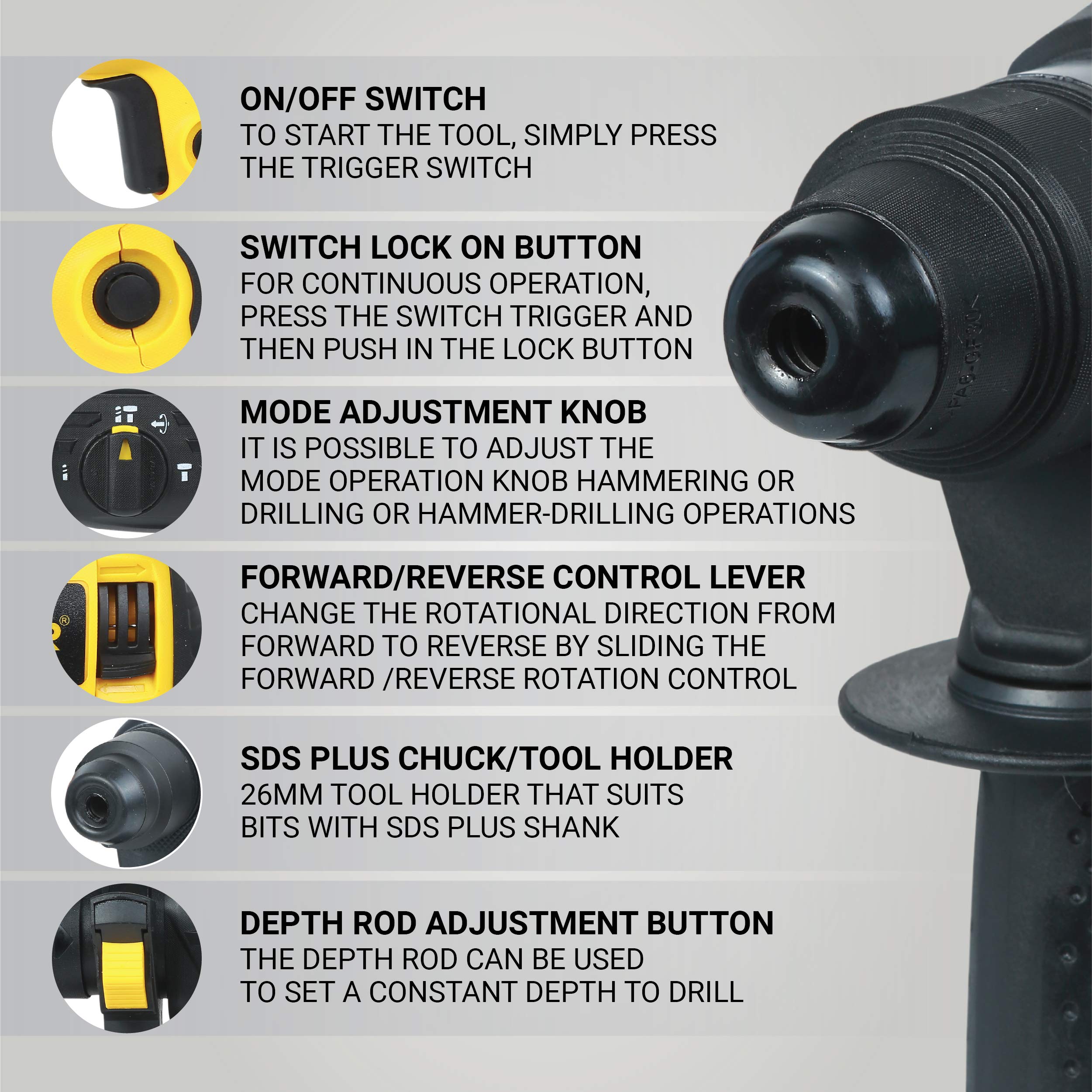 ON/OFF SWITCH
TO START THE TOOL, SIMPLY PRESS THE TRIGGER SWITCH

SWITCH LOCK ON BUTTON
FOR CONTINUOUS OPERATION, PRESS THE SWITCH TRIGGER AND THEN PUSH IN THE LOCK BUTTON

MODE ADJUSTMENT KNOB
IT IS POSSIBLE TO ADJUST THE MODE OPERATION KNOB HAMMERING OR DRILLING OR HAMMER-DRILLING OPERATIONS

FORWARD/REVERSE CONTROL LEVER
CHANGE THE ROTATIONAL DIRECTION FROM FORWARD TO REVERSE BY SLIDING THE FORWARD /REVERSE ROTATION CONTROL

SDS PLUS CHUCK/TOOL HOLDER
26MM TOOL HOLDER THAT SUITS BITS WITH SDS PLUS SHANK

DEPTH ROD ADJUSTMENT BUTTON
THE DEPTH ROD CAN BE USED TO SET A CONSTANT DEPTH TO DRILL

PA6-GF30