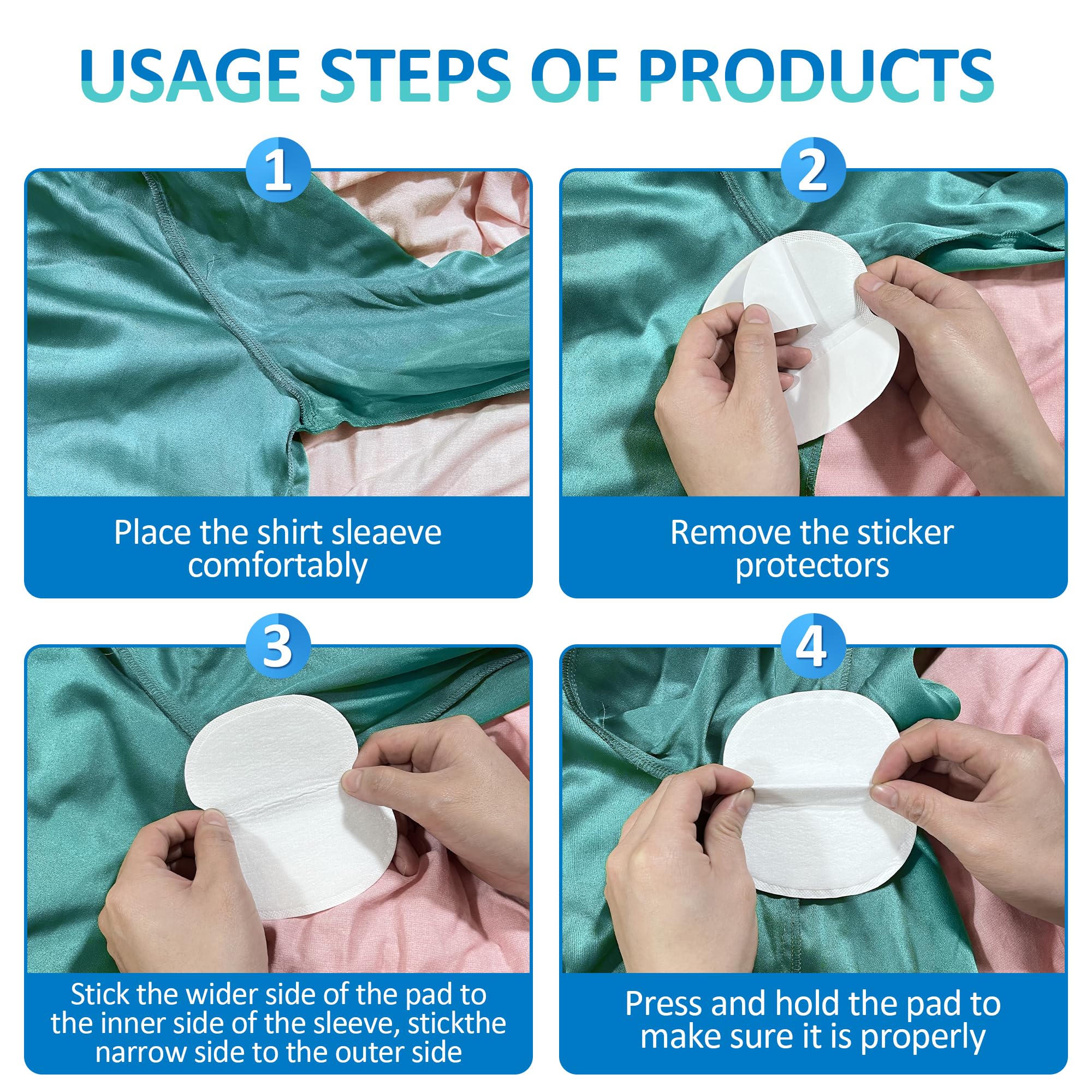 USAGE STEPS OF PRODUCTS

1

Place the shirt sleaeve comfortably

2

Remove the sticker protectors

3

Stick the wider side of the pad to the inner side of the sleeve, stickthe narrow side to the outer side

4

Press and hold the pad to make sure it is properly