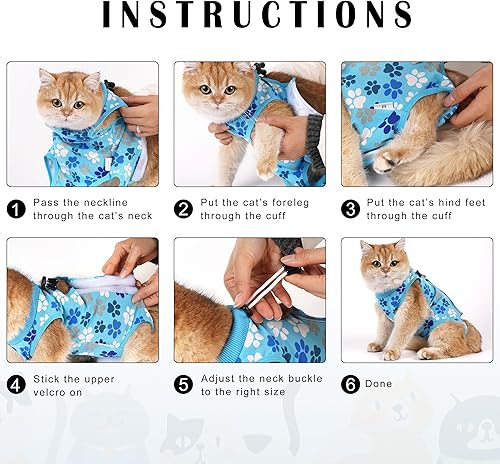 INSTRUCTIONS

1 Pass the neckline through the cat's neck

2 Put the cat's foreleg through the cuff

3 Put the cat's hind feet through the cuff

4 Stick the upper velcro on

5 Adjust the neck buckle to the right size

6 Done