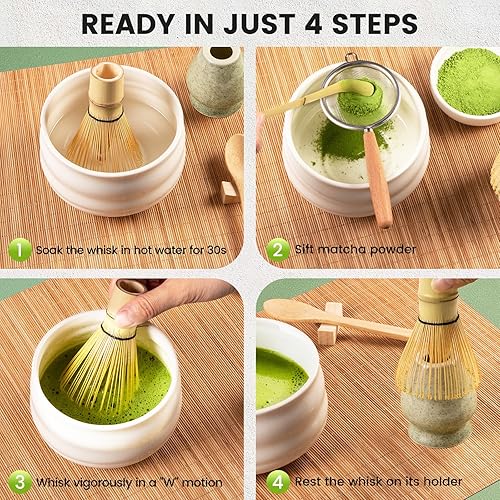 READY IN JUST 4 STEPS

1 Soak the whisk in hot water for 30s

2 Sift matcha powder

3 Whisk vigorously in a "W" motion

4 Rest the whisk on its holder