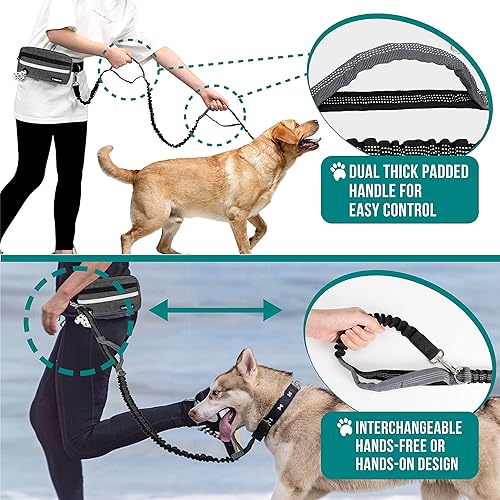 DUAL THICK PADDED HANDLE FOR EASY CONTROL

INTERCHANGEABLE HANDS-FREE OR HANDS-ON DESIGN