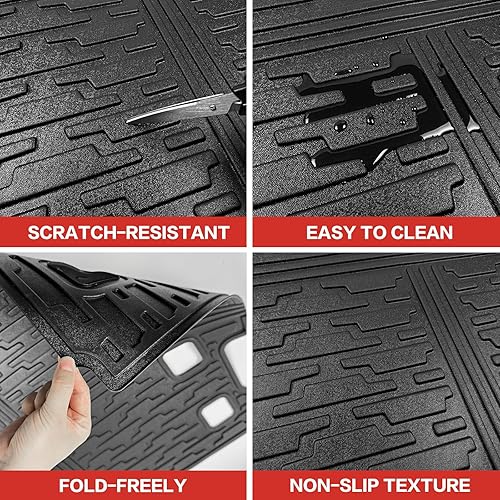 SCRATCH-RESISTANT

EASY TO CLEAN

FOLD-FREELY

NON-SLIP TEXTURE