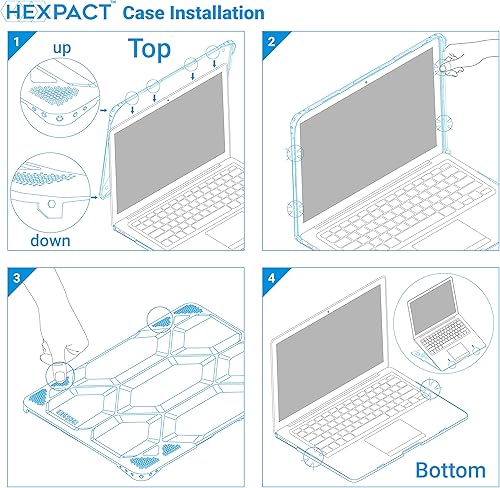 HEXPACT™ Case Installation

1
up
Top
down

2

3

4
Bottom