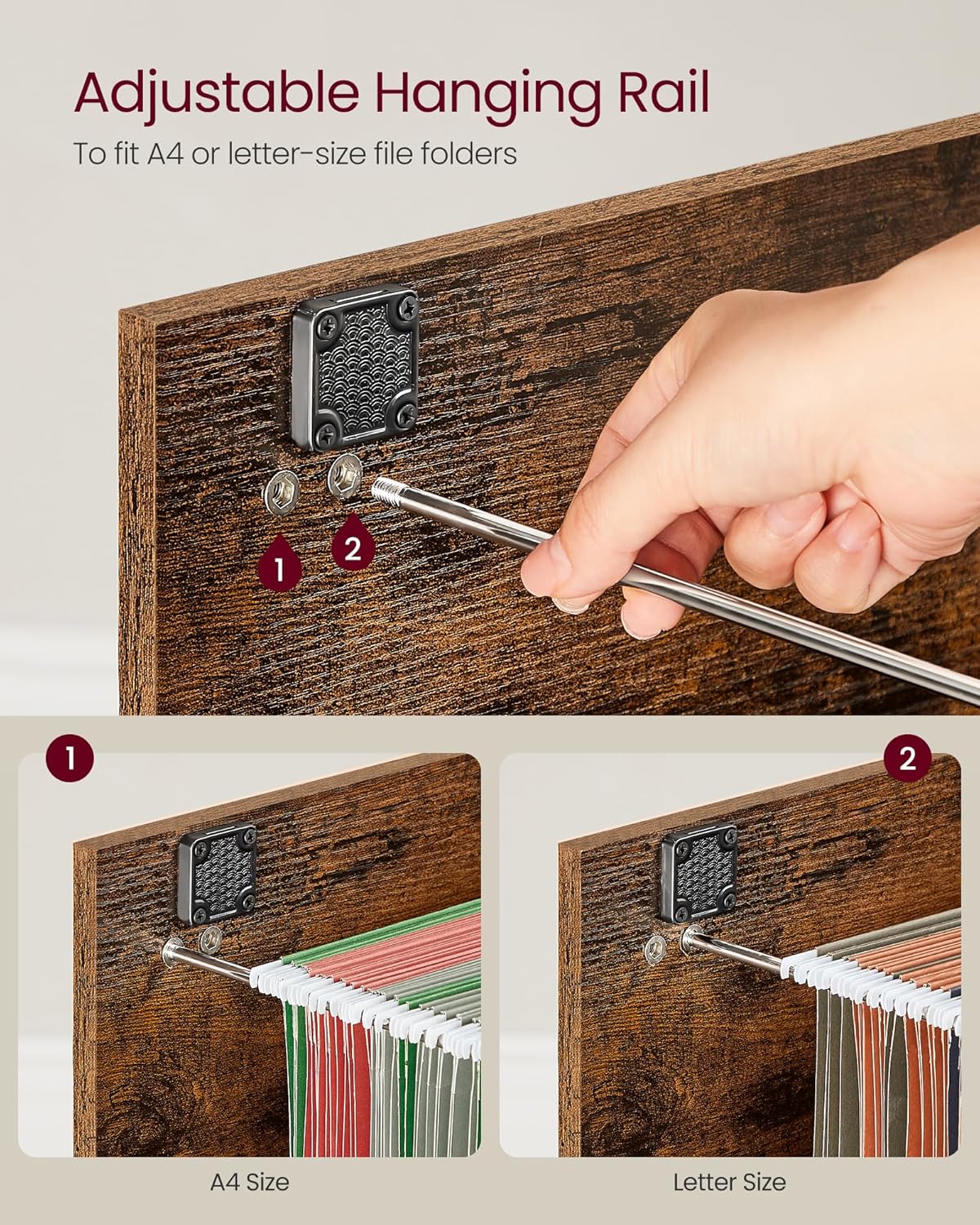 Adjustable Hanging Rail

To fit A4 or letter-size file folders

1

2

1

2

A4 Size

Letter Size