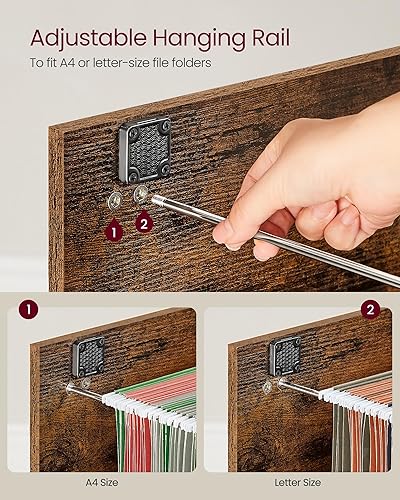 Adjustable Hanging Rail

To fit A4 or letter-size file folders

1

2

1

2

A4 Size

Letter Size