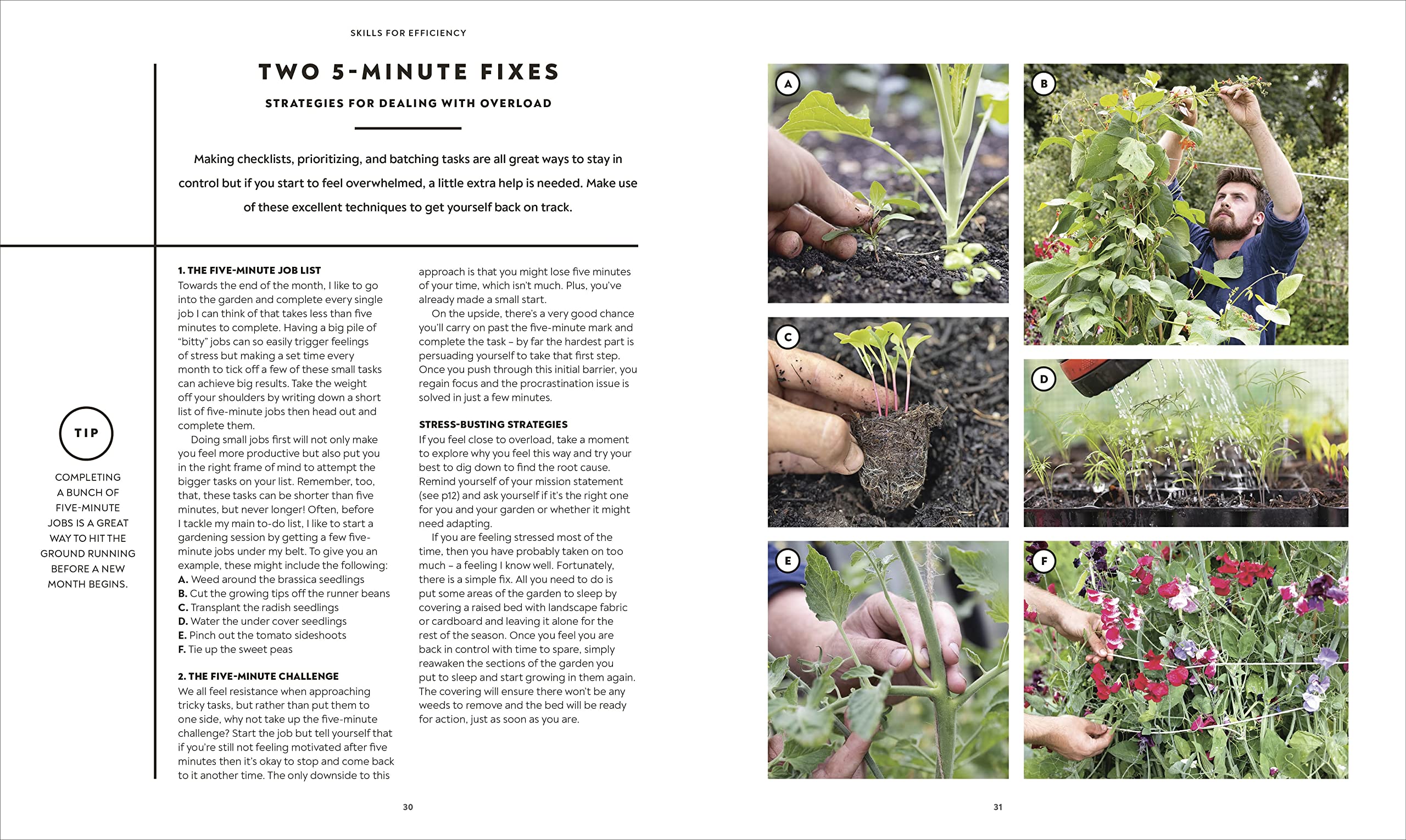 SKILLS FOR EFFICIENCY

TWO 5-MINUTE FIXES

STRATEGIES FOR DEALING WITH OVERLOAD

Making checklists, prioritizing, and batching tasks are all great ways to stay in control but if you start to feel overwhelmed, a little extra help is needed. Make use of these excellent techniques to get yourself back on track.

TIP

COMPLETING A BUNCH OF FIVE-MINUTE JOBS IS A GREAT WAY TO HIT THE GROUND RUNNING BEFORE A NEW MONTH BEGINS.

1. THE FIVE-MINUTE JOB LIST
Towards the end of the month, I like to go into the garden and complete every single job I can think of that takes less than five minutes to complete. Having a big pile of "bitty" jobs can so easily trigger feelings of stress but making a set time every month to tick off a few of these small tasks can achieve big results. Take the weight off your shoulders by writing down a short list of five-minute jobs then head out and complete them.

Doing small jobs first will not only make you feel more productive but also put you in the right frame of mind to attempt the bigger tasks on your list. Remember, too, that, these tasks can be shorter than five minutes, but never longer! Often, before I tackle my main to-do list, I like to start a gardening session by getting a few five-minute jobs under my belt. To give you an example, these might include the following:
A. Weed around the brassica seedlings
B. Cut the growing tips off the runner beans
C. Transplant the radish seedlings
D. Water the under cover seedlings
E. Pinch out the tomato sideshoots
F. Tie up the sweet peas

2. THE FIVE-MINUTE CHALLENGE
We all feel resistance when approaching tricky tasks, but rather than put them to one side, why not take up the five-minute challenge? Start the job but tell yourself that if you're still not feeling motivated after five minutes then it's okay to stop and come back to it another time. The only downside to this approach is that you might lose five minutes of your time, which isn't much. Plus, you've already made a small start.

On the upside, there's a very good chance you'll carry on past the five-minute mark and complete the task – by far the hardest part is persuading yourself to take that first step. Once you push through this initial barrier, you regain focus and the procrastination issue is solved in just a few minutes.

STRESS-BUSTING STRATEGIES
If you feel close to overload, take a moment to explore why you feel this way and try your best to dig down to find the root cause. Remind yourself of your mission statement (see p12) and ask yourself if it's the right one for you and your garden or whether it might need adapting.

If you are feeling stressed most of the time, then you have probably taken on too much – a feeling I know well. Fortunately, there is a simple fix. All you need to do is put some areas of the garden to sleep by covering a raised bed with landscape fabric or cardboard and leaving it alone for the rest of the season. Once you feel you are back in control with time to spare, simply reawaken the sections of the garden you put to sleep and start growing in them again. The covering will ensure there won't be any weeds to remove and the bed will be ready for action, just as soon as you are.

30

A
B
C
D
E
F

31