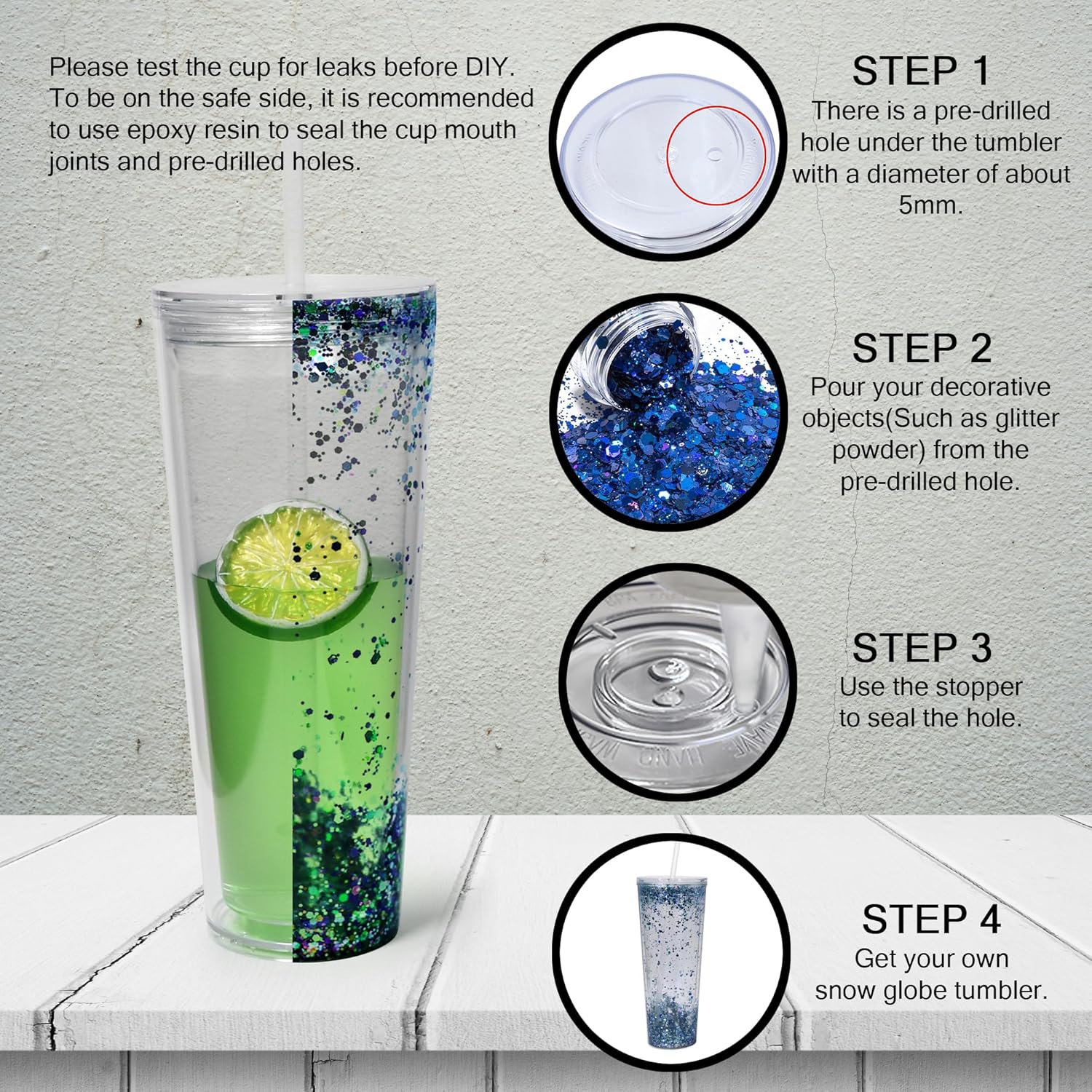 Please test the cup for leaks before DIY. To be on the safe side, it is recommended to use epoxy resin to seal the cup mouth joints and pre-drilled holes.

STEP 1
There is a pre-drilled hole under the tumbler with a diameter of about 5mm.

STEP 2
Pour your decorative objects(Such as glitter powder) from the pre-drilled hole.

STEP 3
Use the stopper to seal the hole.

STEP 4
Get your own snow globe tumbler.