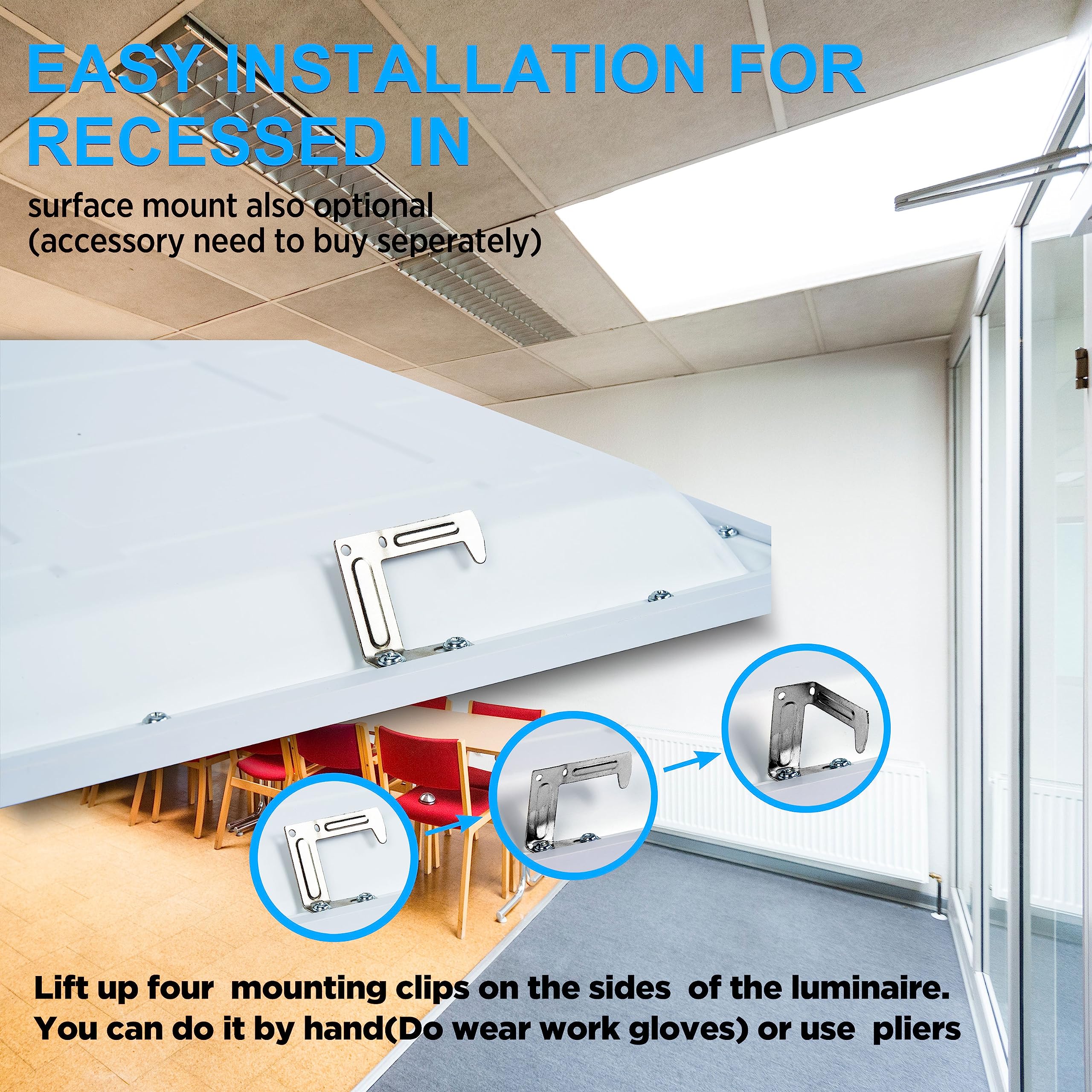 EASY INSTALLATION FOR RECESSED IN

surface mount also optional (accessory need to buy seperately)

Lift up four mounting clips on the sides of the luminaire. You can do it by hand(Do wear work gloves) or use pliers