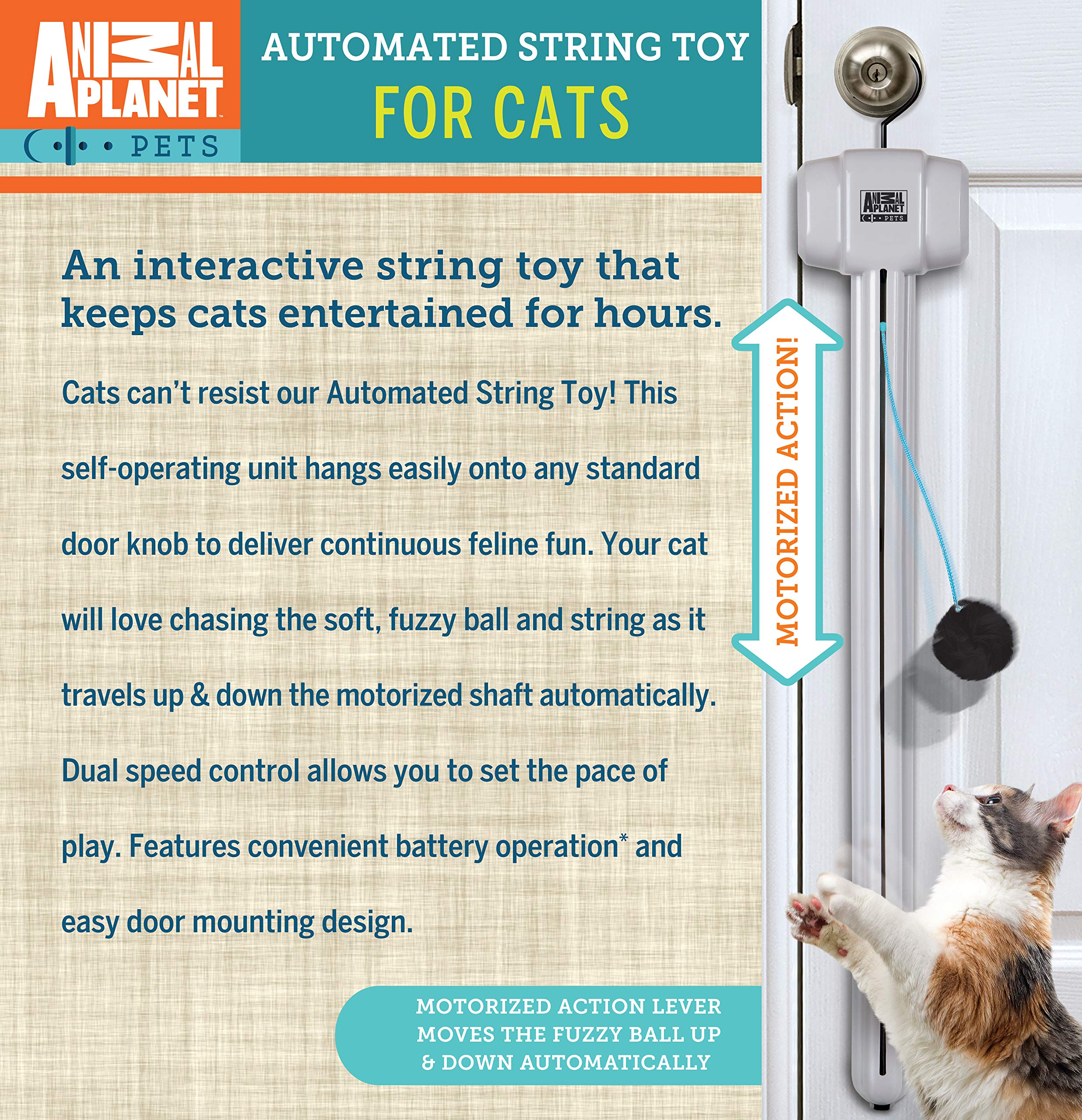 ANIMAL PLANET
PETS

AUTOMATED STRING TOY
FOR CATS

An interactive string toy that keeps cats entertained for hours.

Cats can't resist our Automated String Toy! This self-operating unit hangs easily onto any standard door knob to deliver continuous feline fun. Your cat will love chasing the soft, fuzzy ball and string as it travels up & down the motorized shaft automatically. Dual speed control allows you to set the pace of play. Features convenient battery operation* and easy door mounting design.

MOTORIZED ACTION!

ANIMAL PLANET
PETS

MOTORIZED ACTION LEVER MOVES THE FUZZY BALL UP & DOWN AUTOMATICALLY