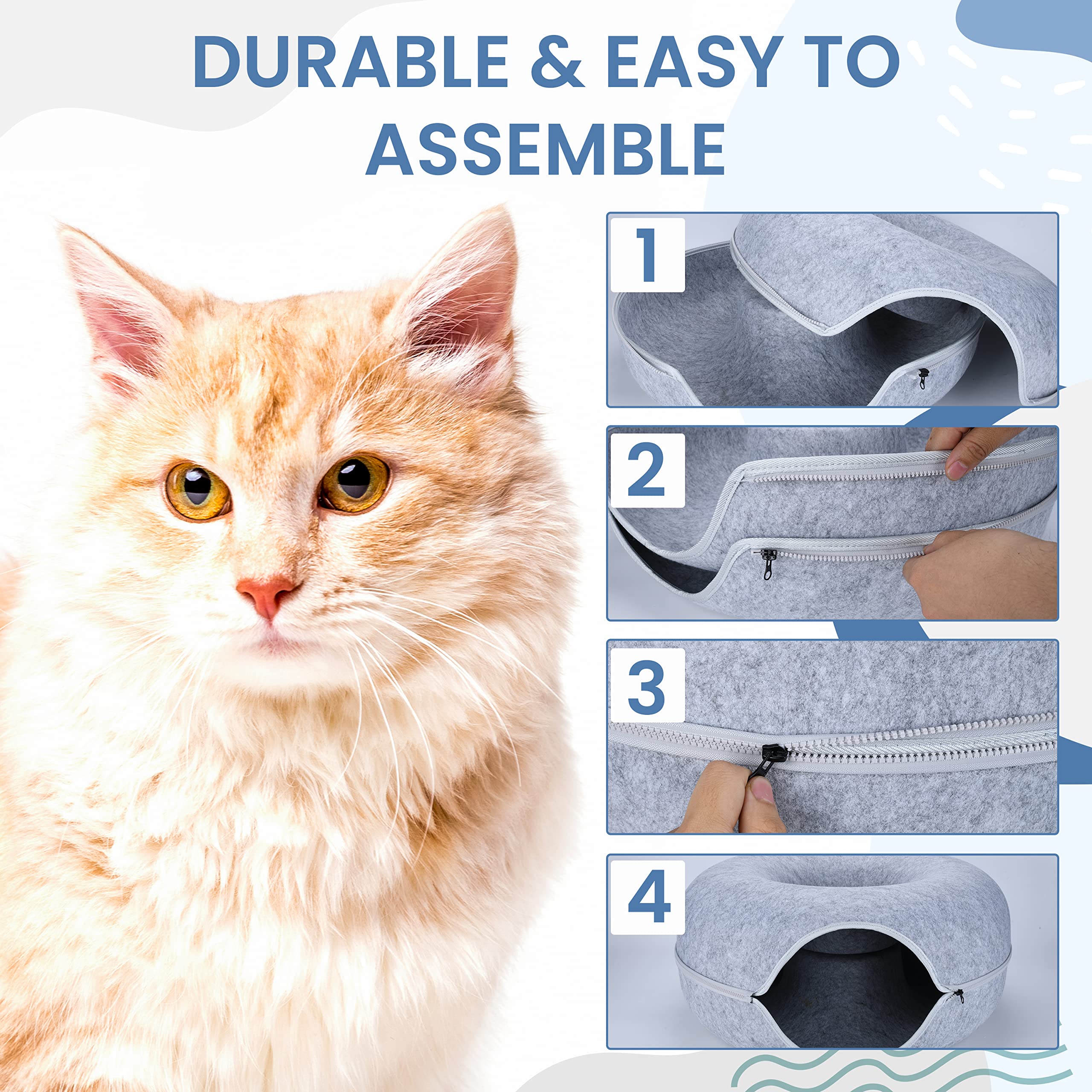 DURABLE & EASY TO ASSEMBLE

1

2

3

4