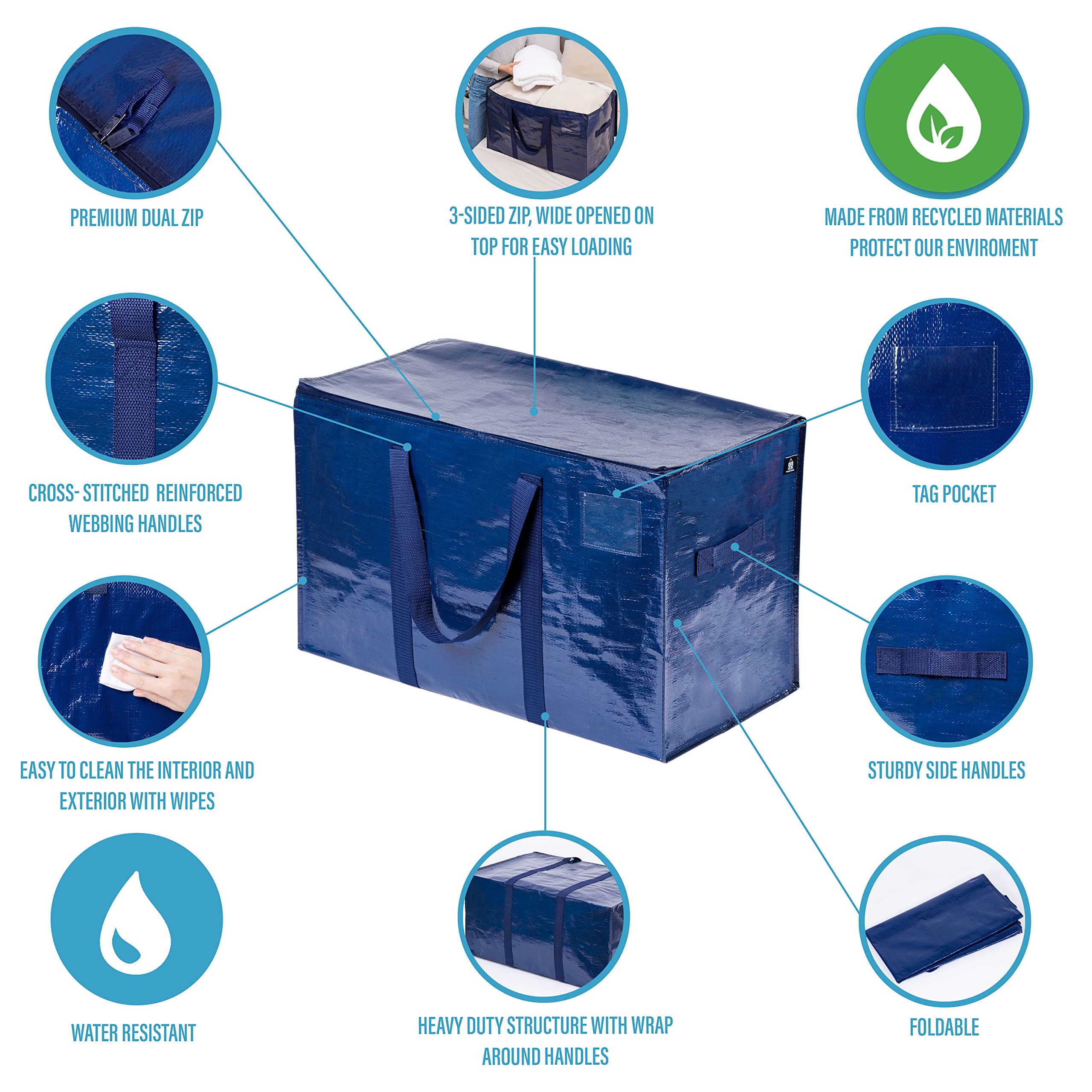 PREMIUM DUAL ZIP

3-SIDED ZIP, WIDE OPENED ON TOP FOR EASY LOADING

MADE FROM RECYCLED MATERIALS PROTECT OUR ENVIROMENT

CROSS- STITCHED REINFORCED WEBBING HANDLES

TAG POCKET

EASY TO CLEAN THE INTERIOR AND EXTERIOR WITH WIPES

STURDY SIDE HANDLES

WATER RESISTANT

HEAVY DUTY STRUCTURE WITH WRAP AROUND HANDLES

FOLDABLE