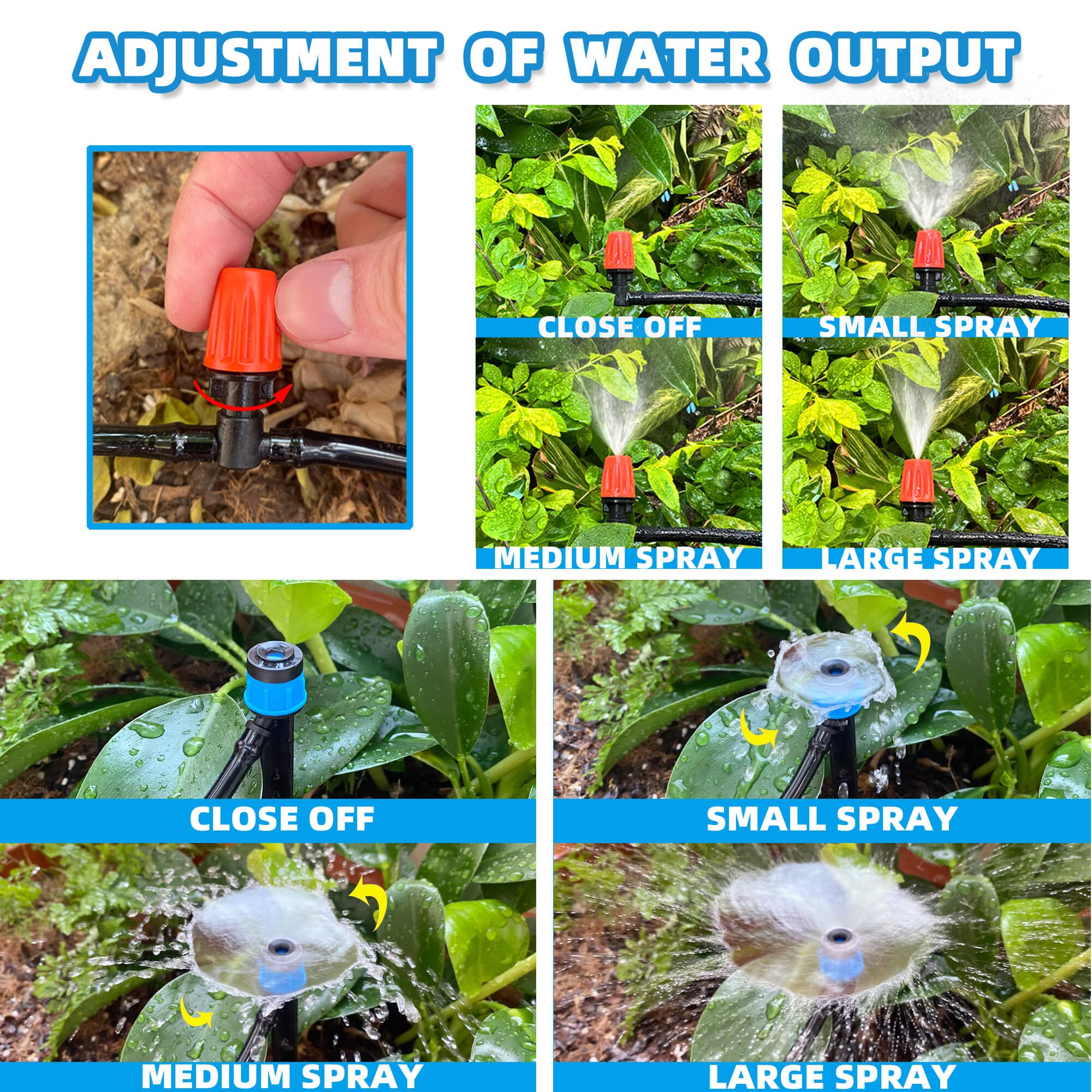 ADJUSTMENT OF WATER OUTPUT

CLOSE OFF

SMALL SPRAY

MEDIUM SPRAY

LARGE SPRAY

CLOSE OFF

SMALL SPRAY

MEDIUM SPRAY

LARGE SPRAY