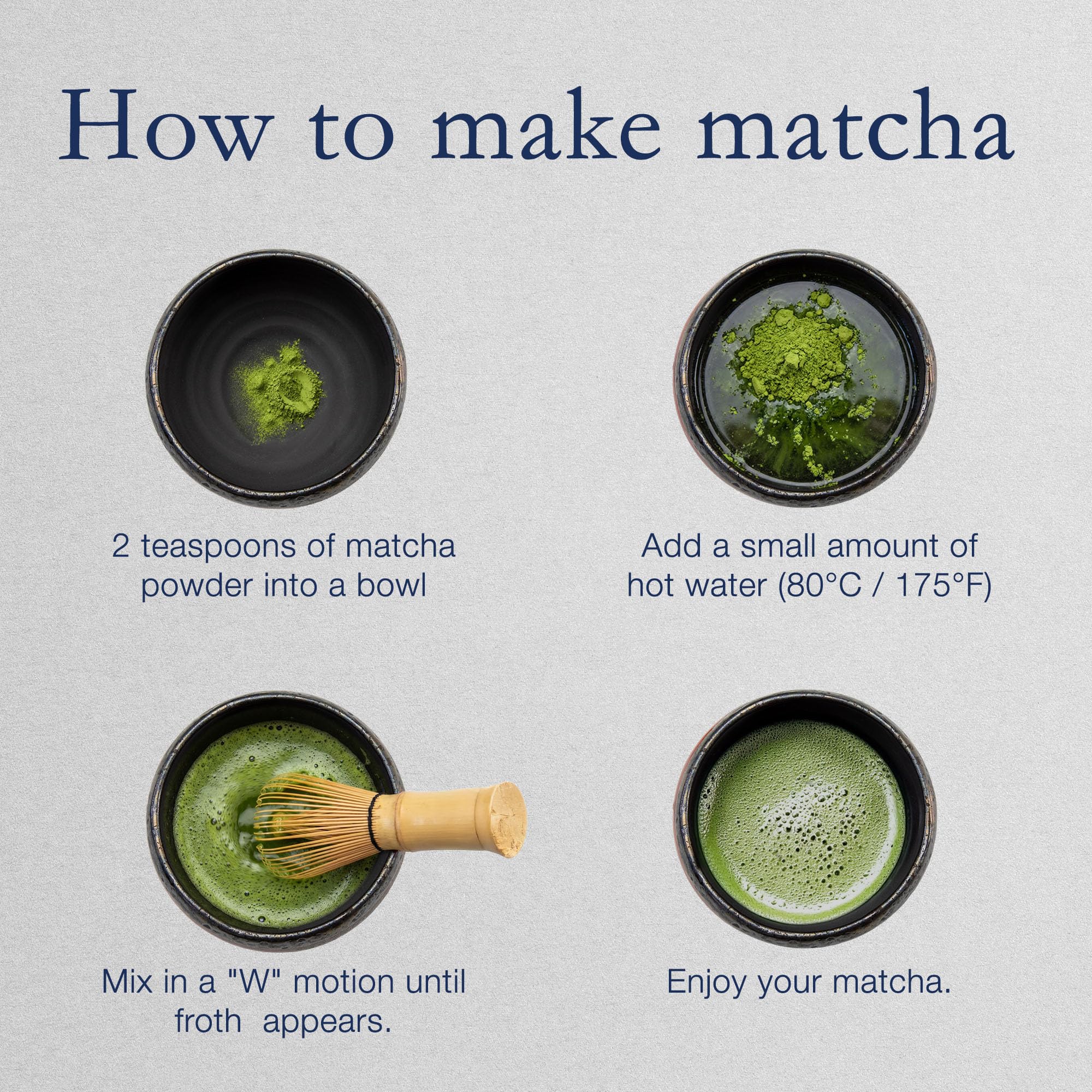 How to make matcha

2 teaspoons of matcha powder into a bowl

Add a small amount of hot water (80°C / 175°F)

Mix in a "W" motion until froth appears.

Enjoy your matcha.