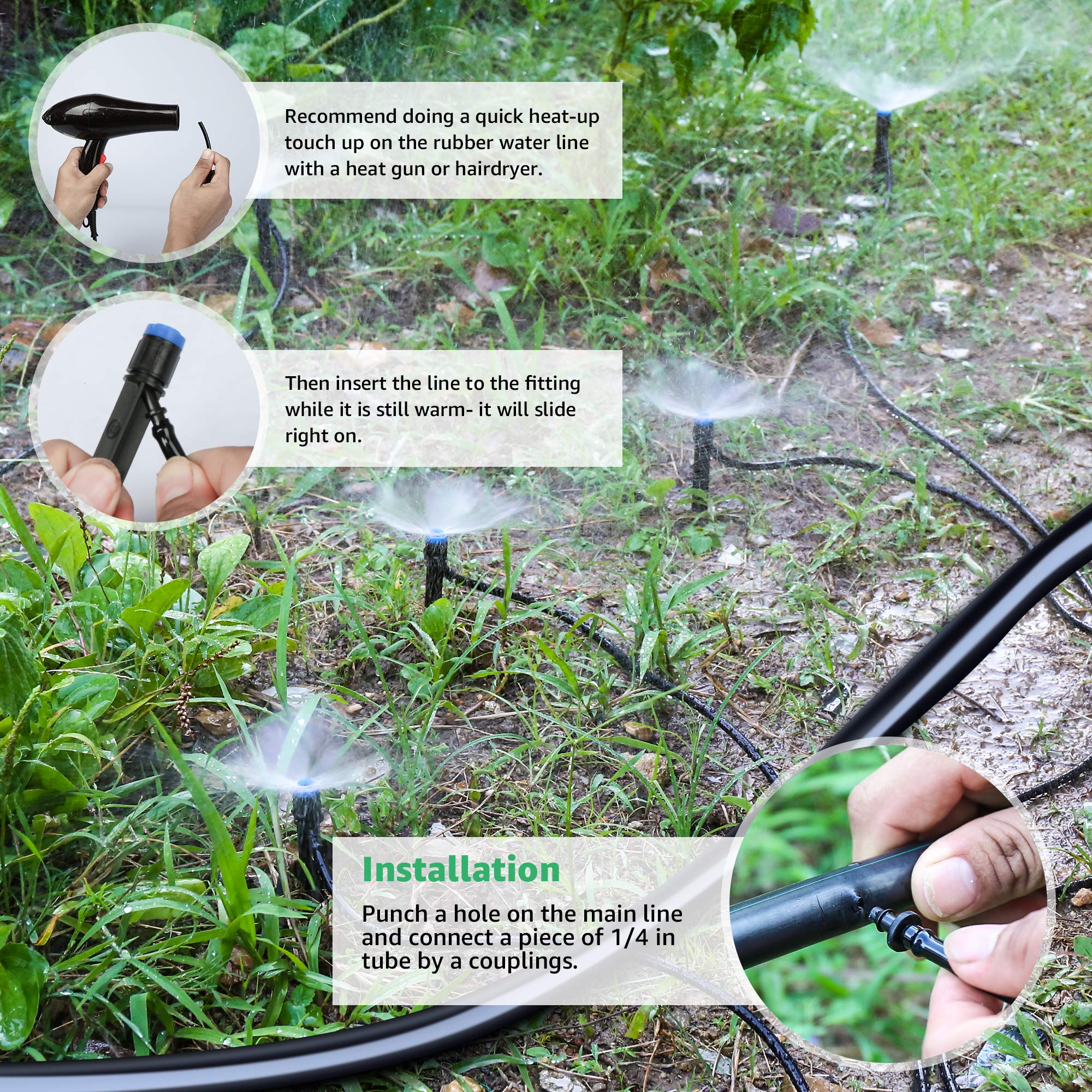 Recommend doing a quick heat-up touch up on the rubber water line with a heat gun or hairdryer.

Then insert the line to the fitting while it is still warm- it will slide right on.

Installation

Punch a hole on the main line and connect a piece of 1/4 in tube by a couplings.