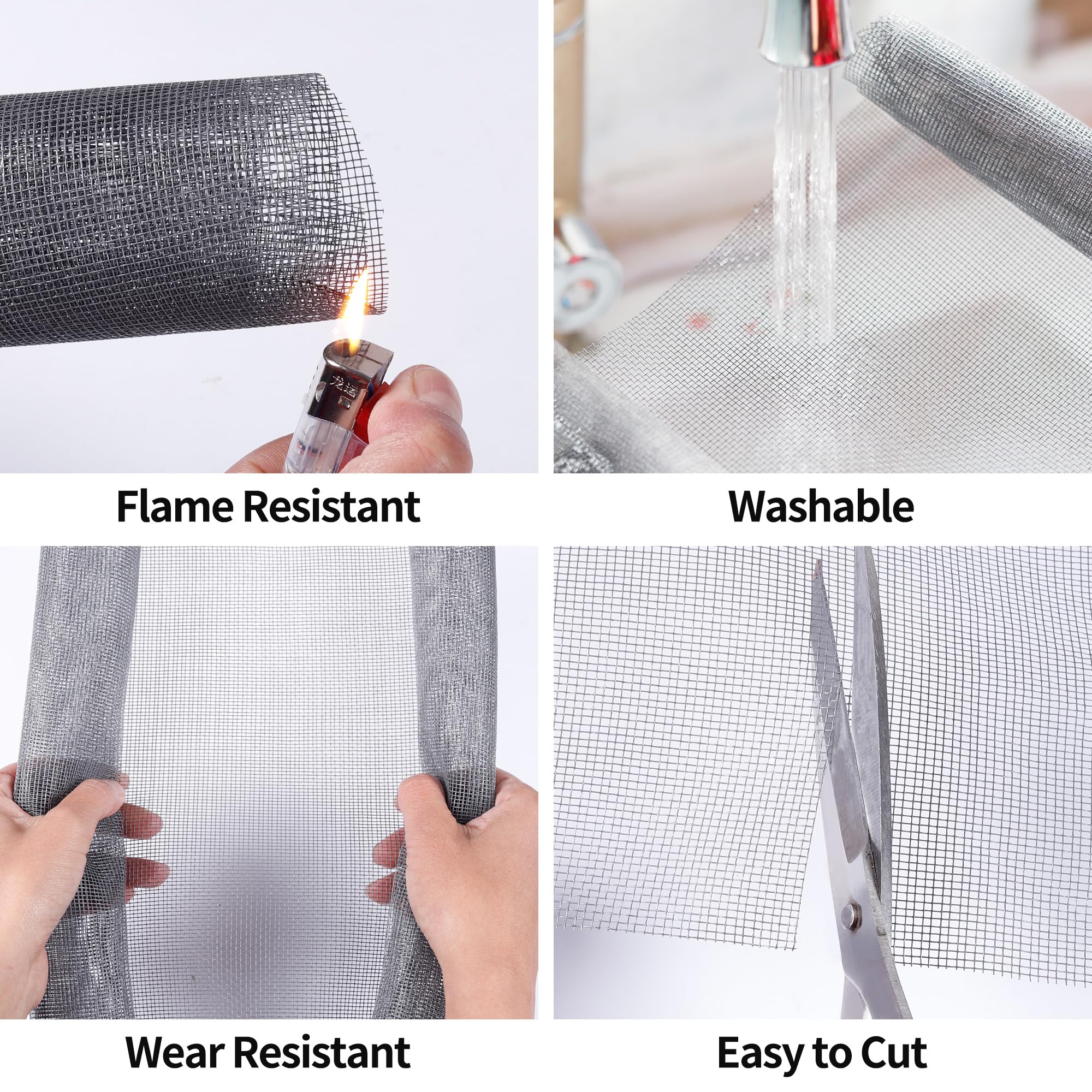 Flame Resistant

Washable

Wear Resistant

Easy to Cut