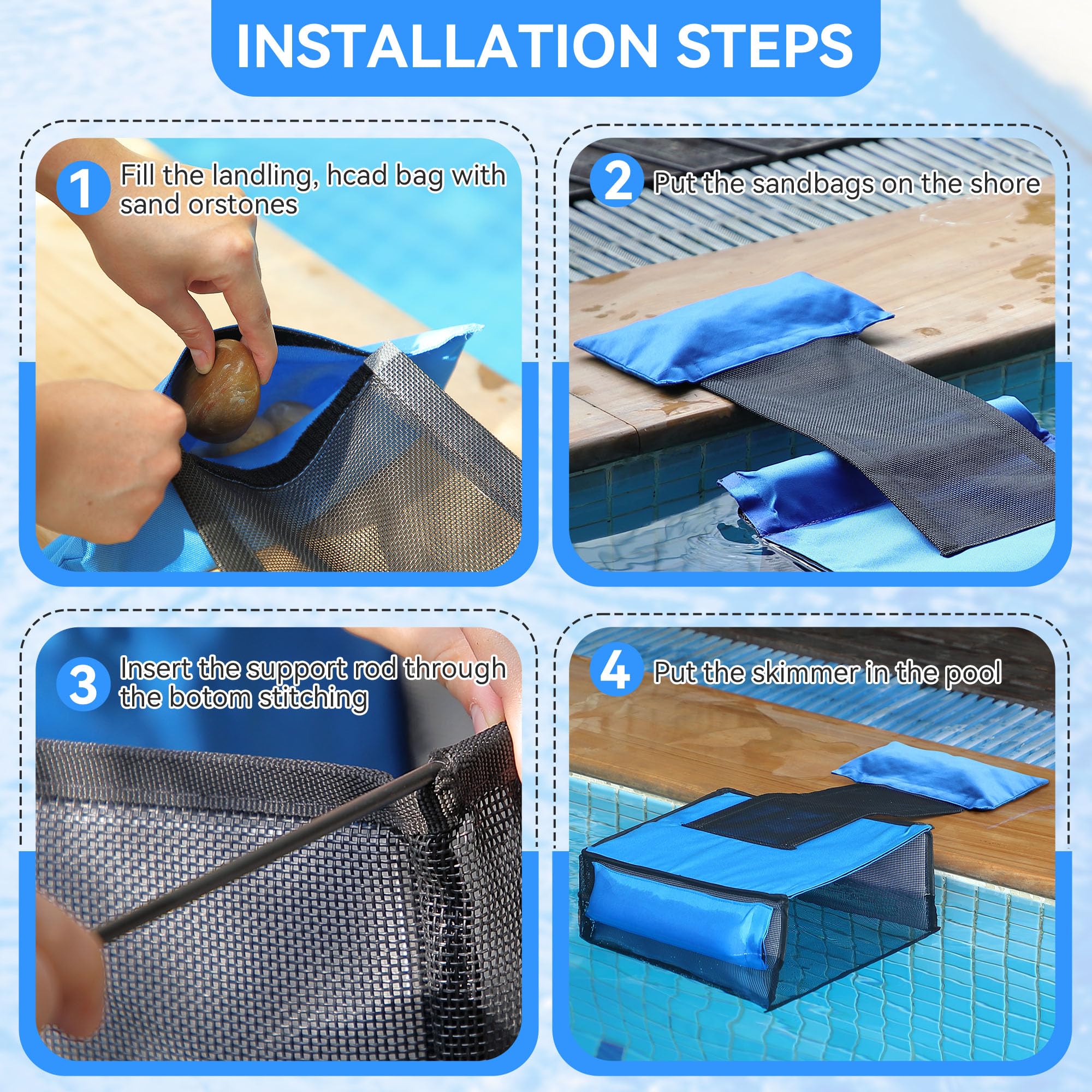 INSTALLATION STEPS

1 Fill the landling, hcad bag with sand orstones

2 Put the sandbags on the shore

3 Insert the support rod through the botom stitching

4 Put the skimmer in the pool