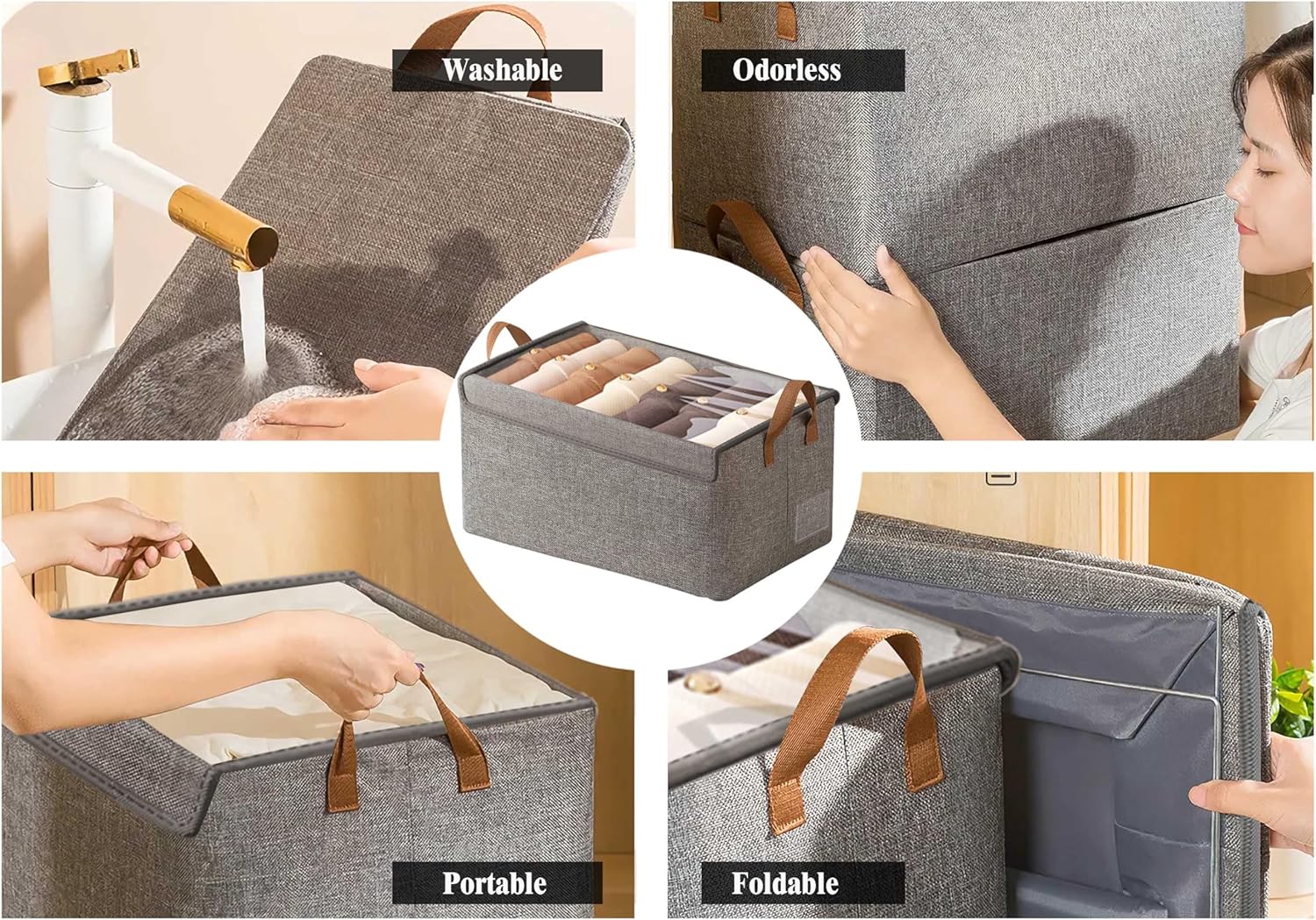 Washable

Odorless

Portable

Foldable