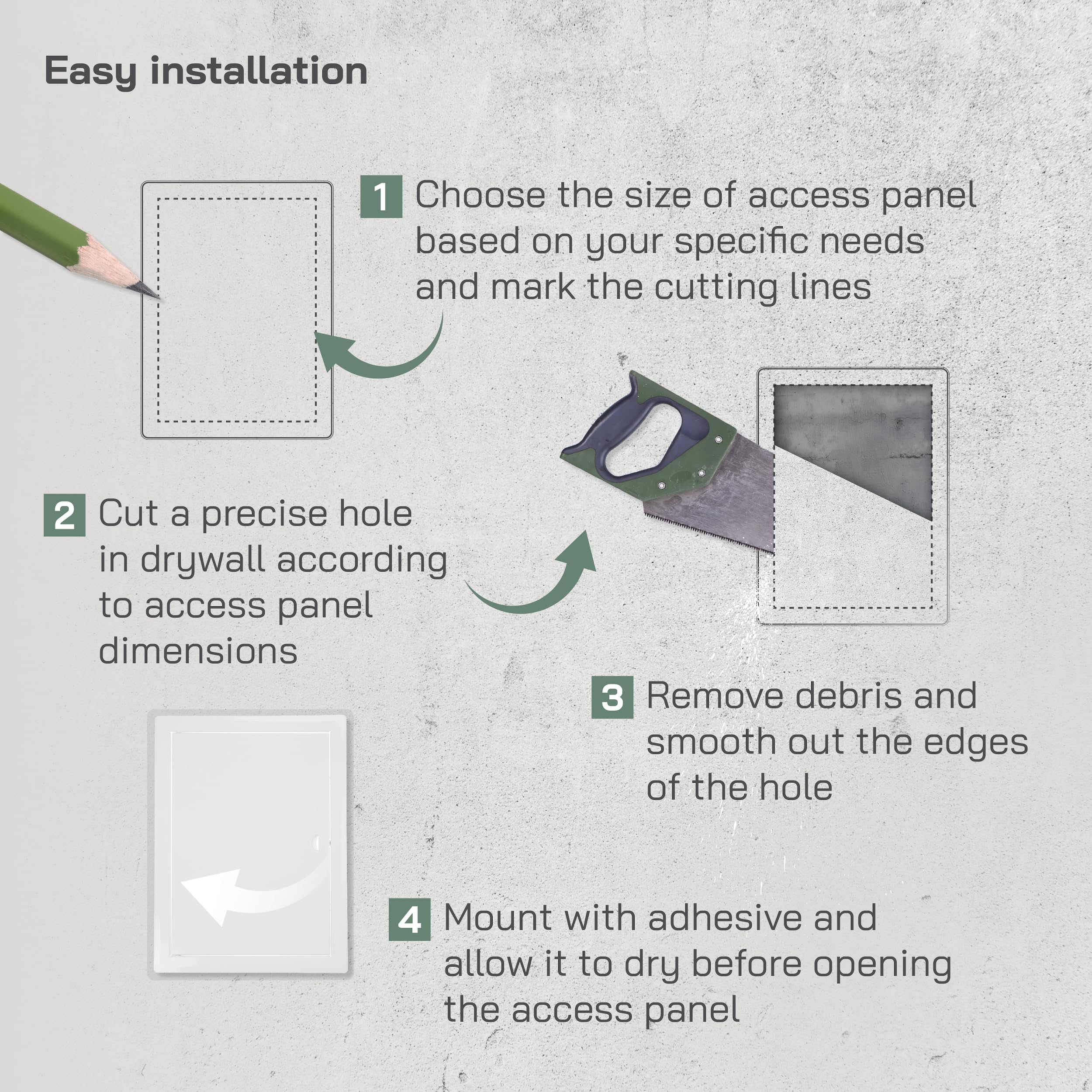 Easy installation

1 Choose the size of access panel based on your specific needs and mark the cutting lines

2 Cut a precise hole in drywall according to access panel dimensions

3 Remove debris and smooth out the edges of the hole

4 Mount with adhesive and allow it to dry before opening the access panel