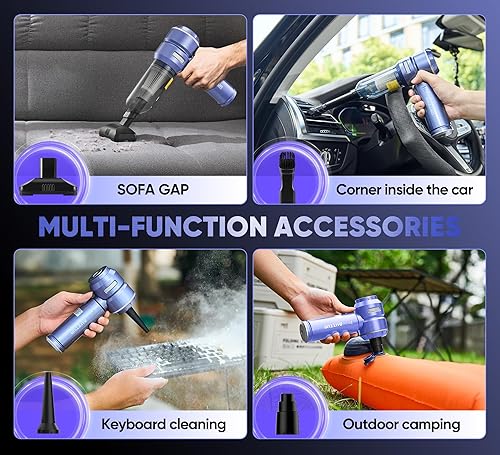 SOFA GAP

Corner inside the car

MULTI-FUNCTION ACCESSORIES

Keyboard cleaning

Outdoor camping