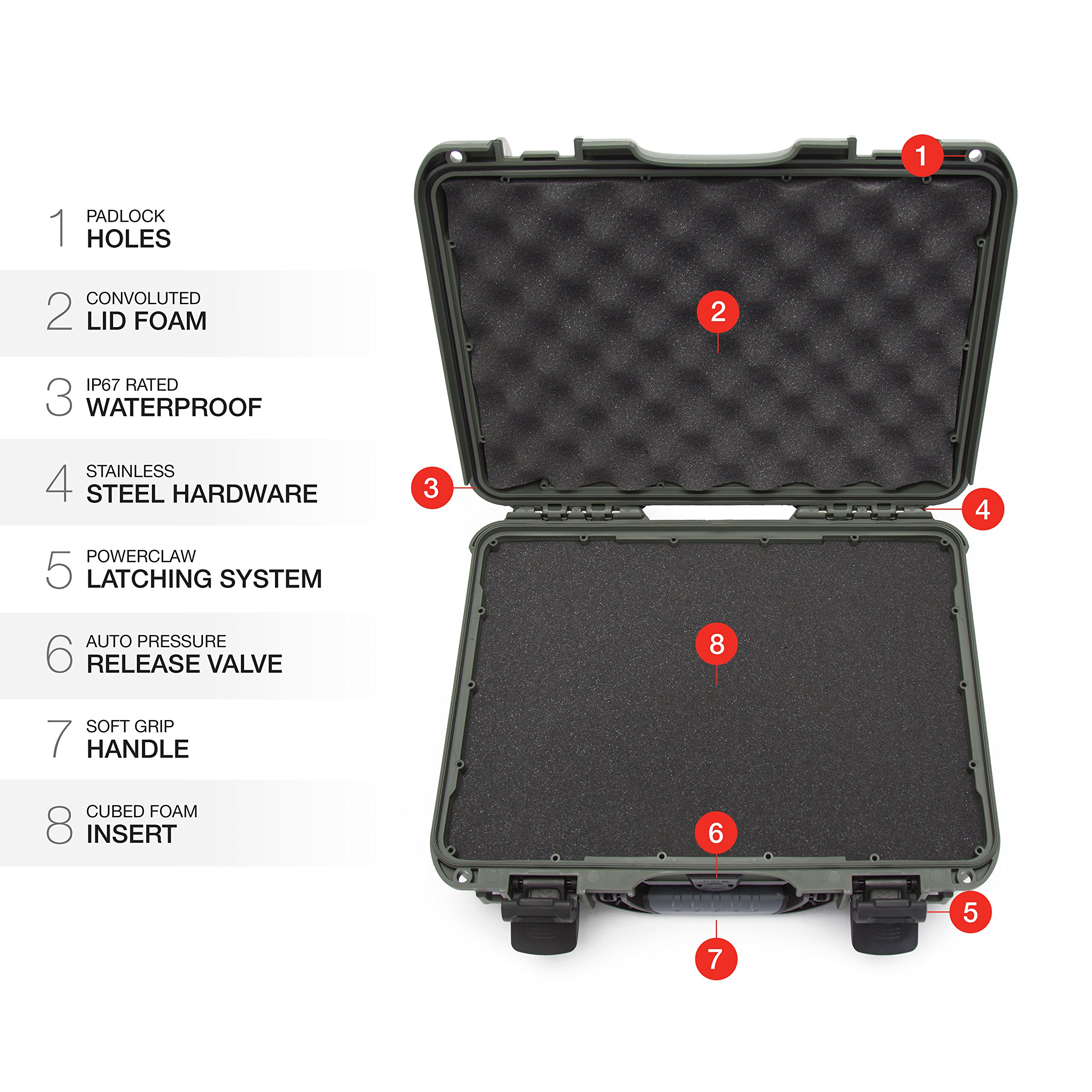 1 PADLOCK HOLES

2 CONVOLUTED LID FOAM

3 IP67 RATED WATERPROOF

4 STAINLESS STEEL HARDWARE

5 POWERCLAW LATCHING SYSTEM

6 AUTO PRESSURE RELEASE VALVE

7 SOFT GRIP HANDLE

8 CUBED FOAM INSERT

1
2
3
4
8
6
5
7