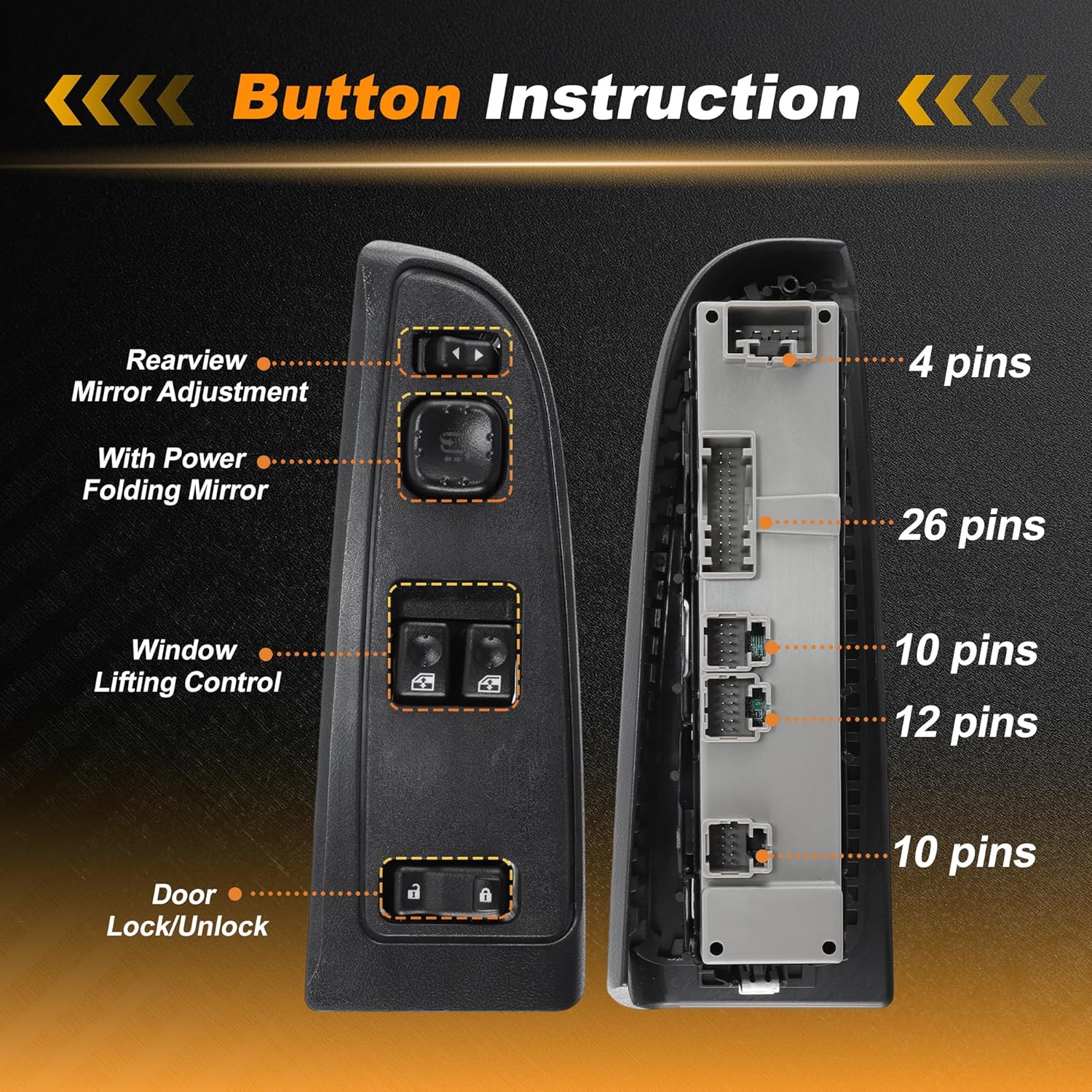 Button Instruction

Rearview Mirror Adjustment

With Power Folding Mirror

Window Lifting Control

Door Lock/Unlock

4 pins

26 pins

10 pins

12 pins

10 pins