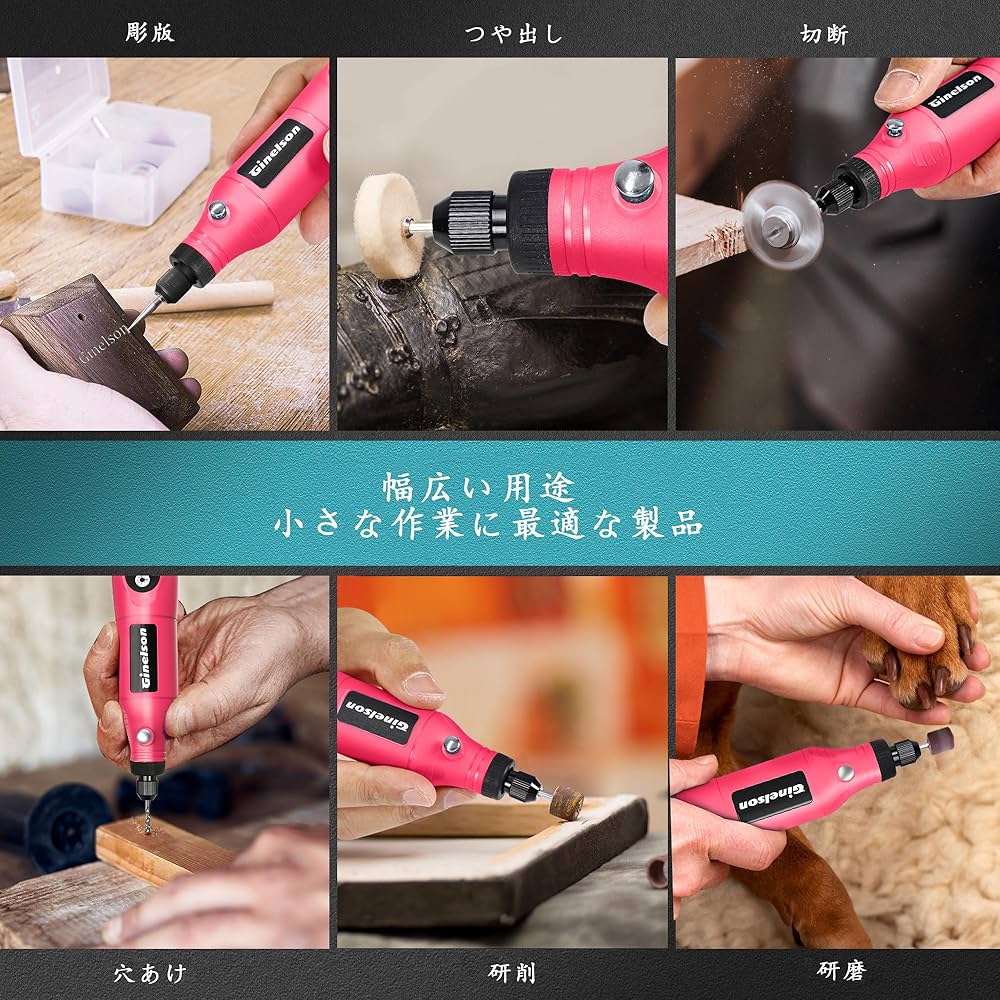 彫版

つや出し

切断

Ginelson

Ginelson

Ginelson

幅広い用途
小さな作業に最適な製品

Ginelson

Ginelson

Ginelson

穴あけ

研削

研磨